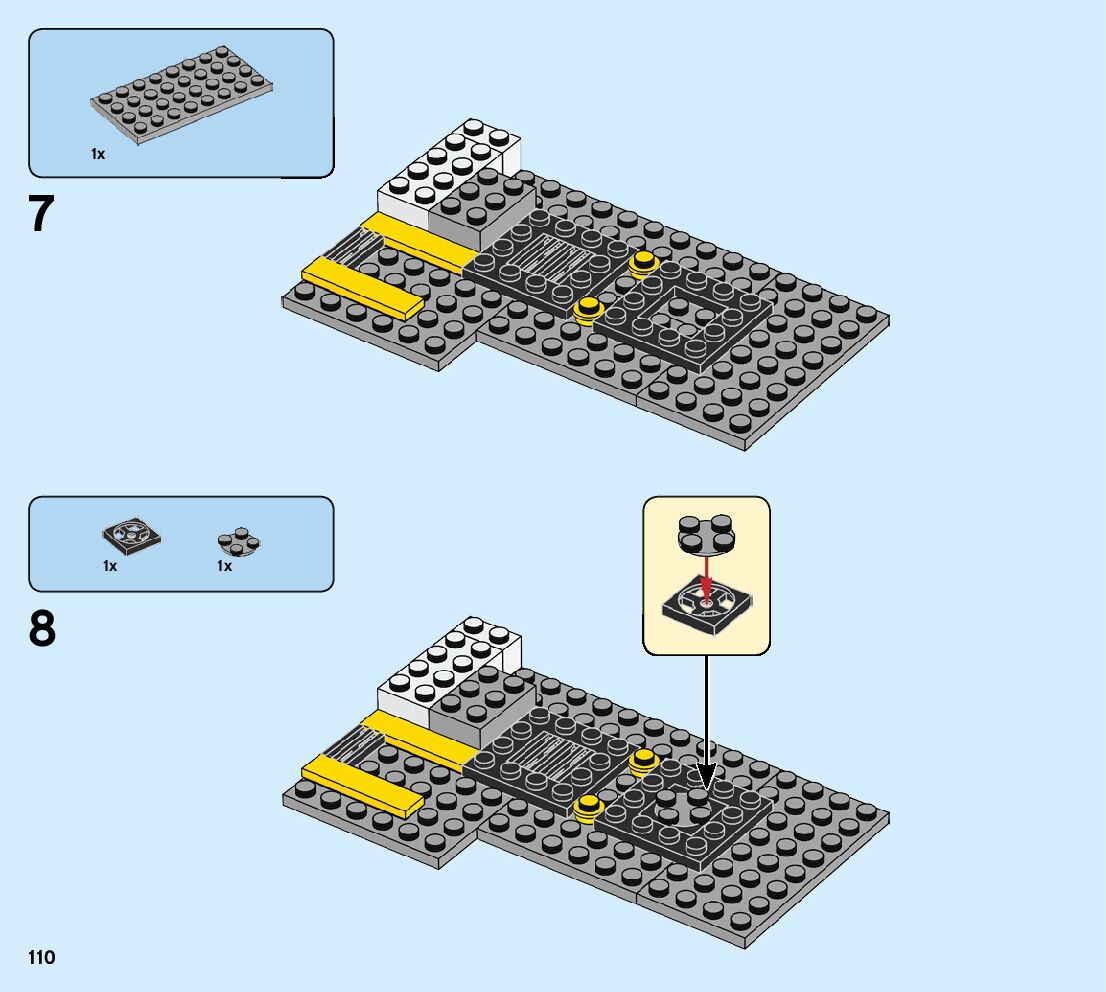 1x

7

1x

1x

8

110