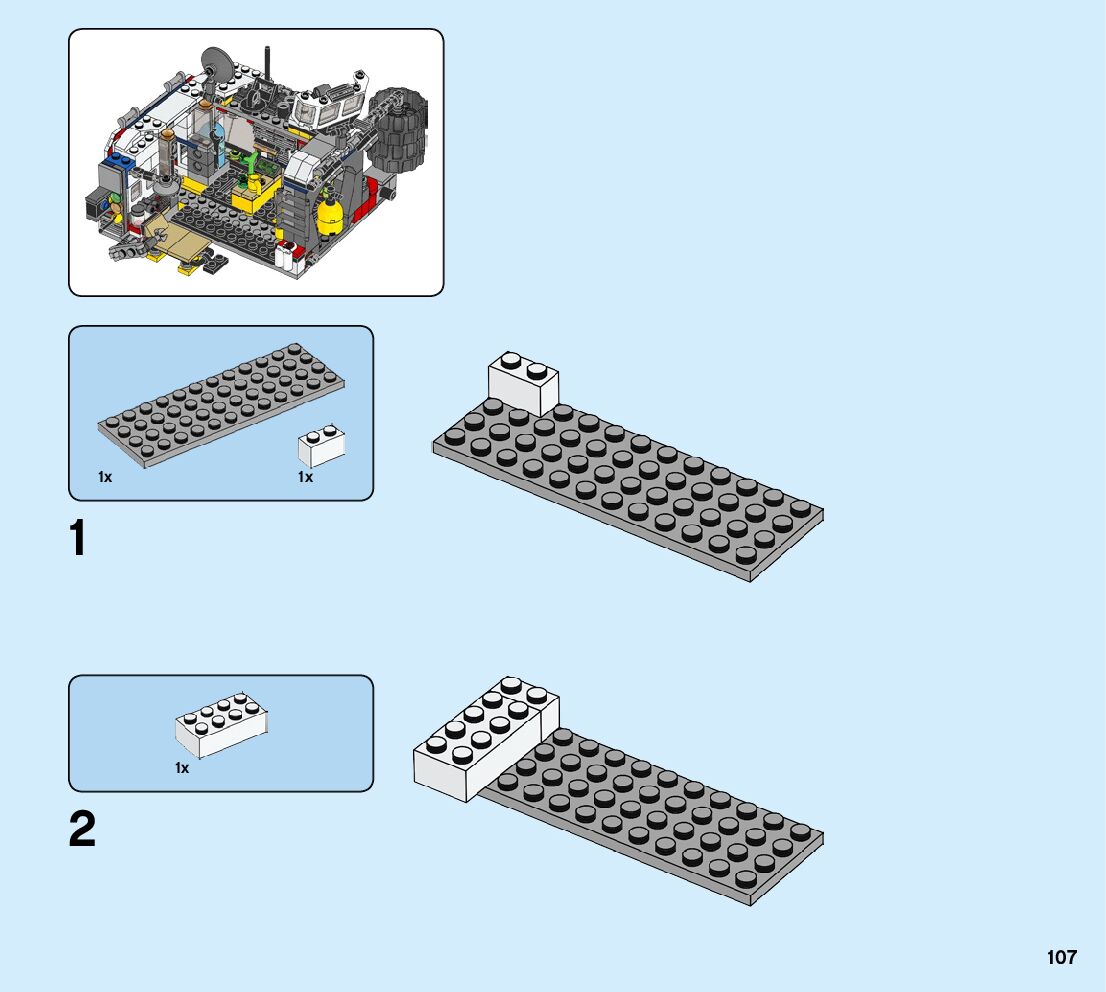 1x

1x

1

1x

2

107