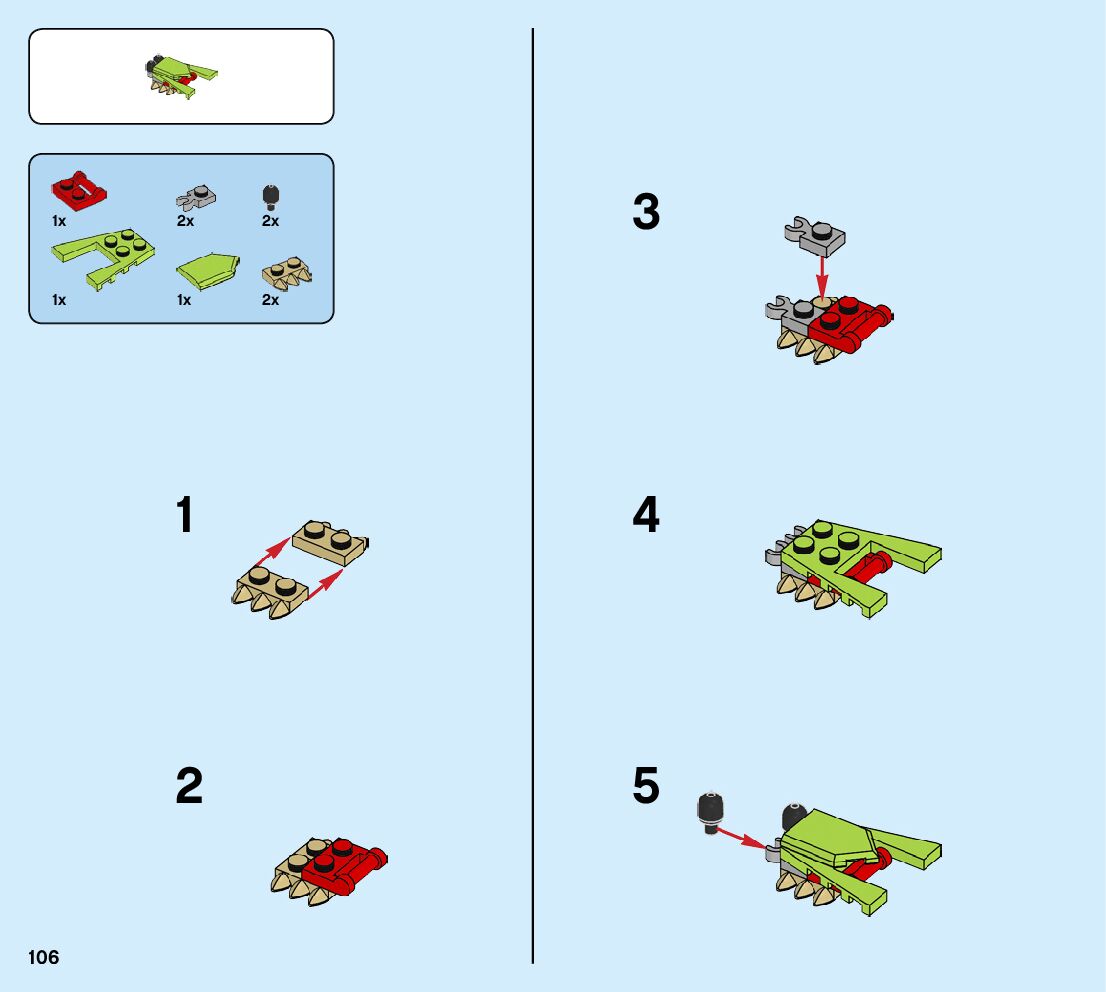 1x
2x
2x
1x
1x
2x

1

2

3

4

5

106