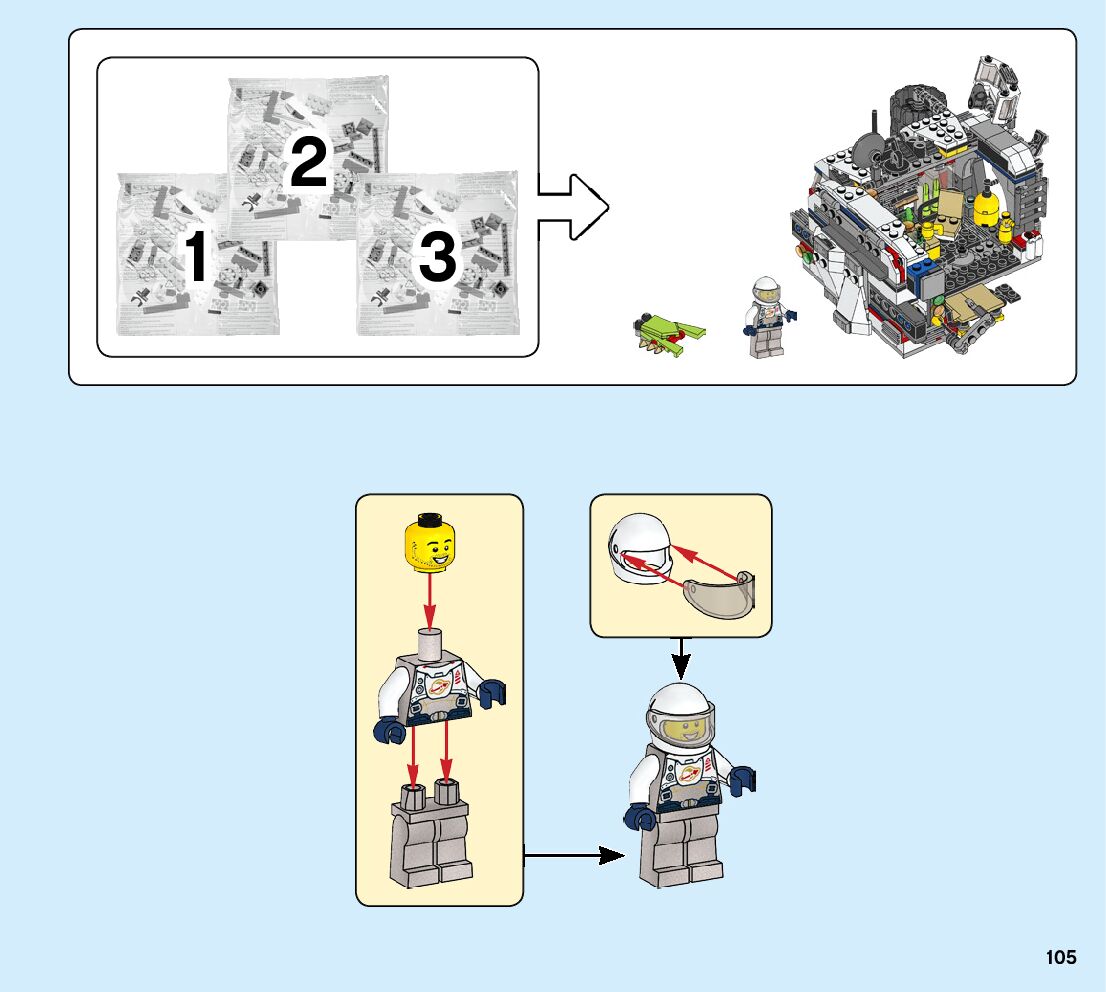 2

1

3

105