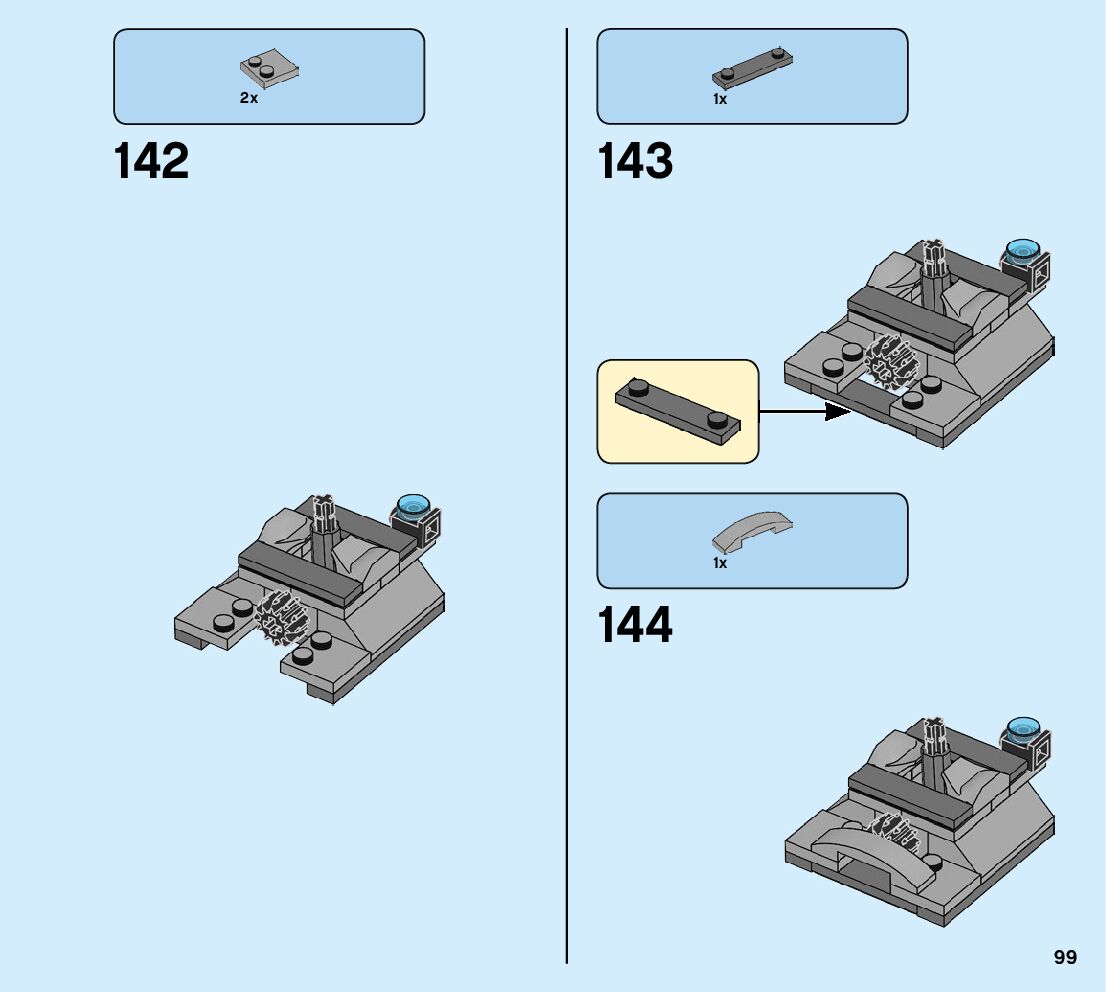 2x

142

1x

143

1x

144

99