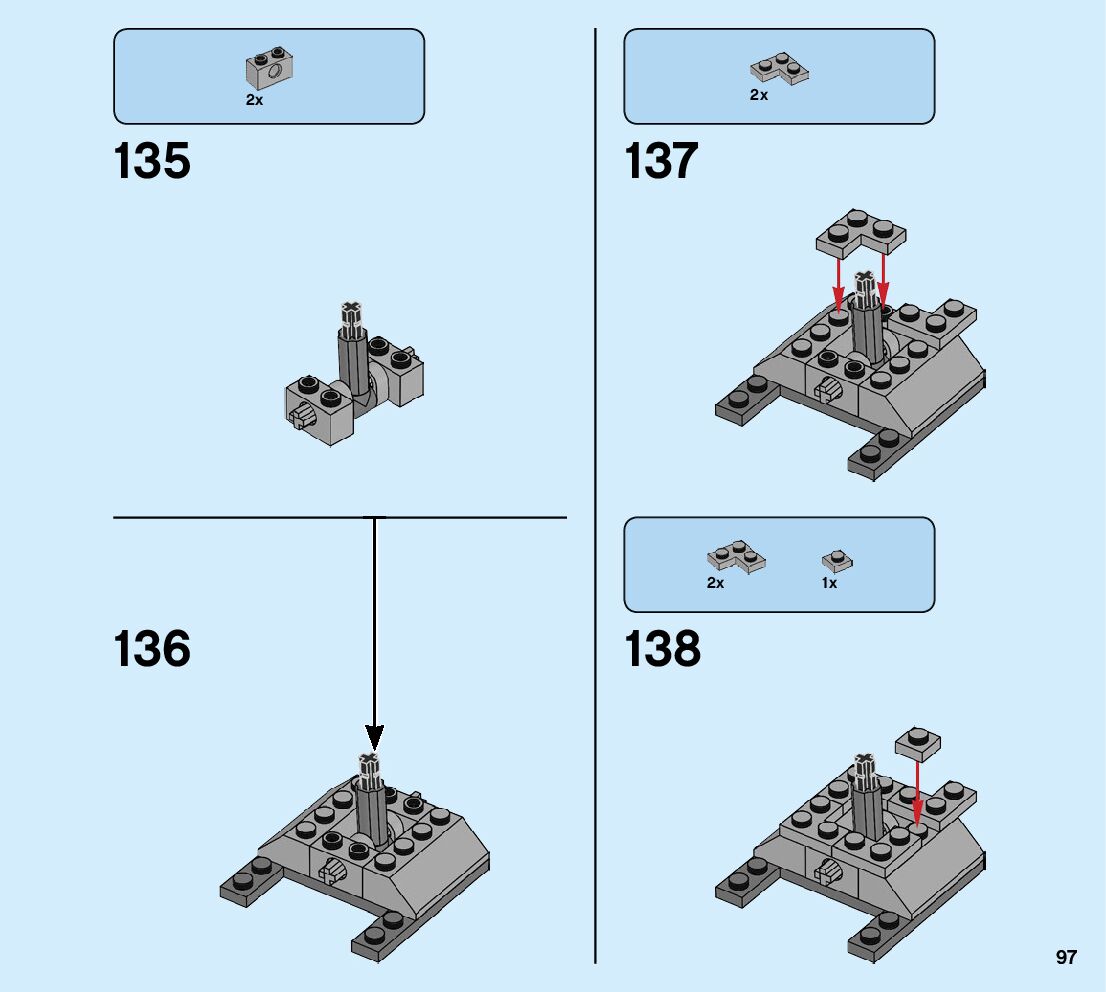 2x

135

136

2x

137

2x

1x

138

97