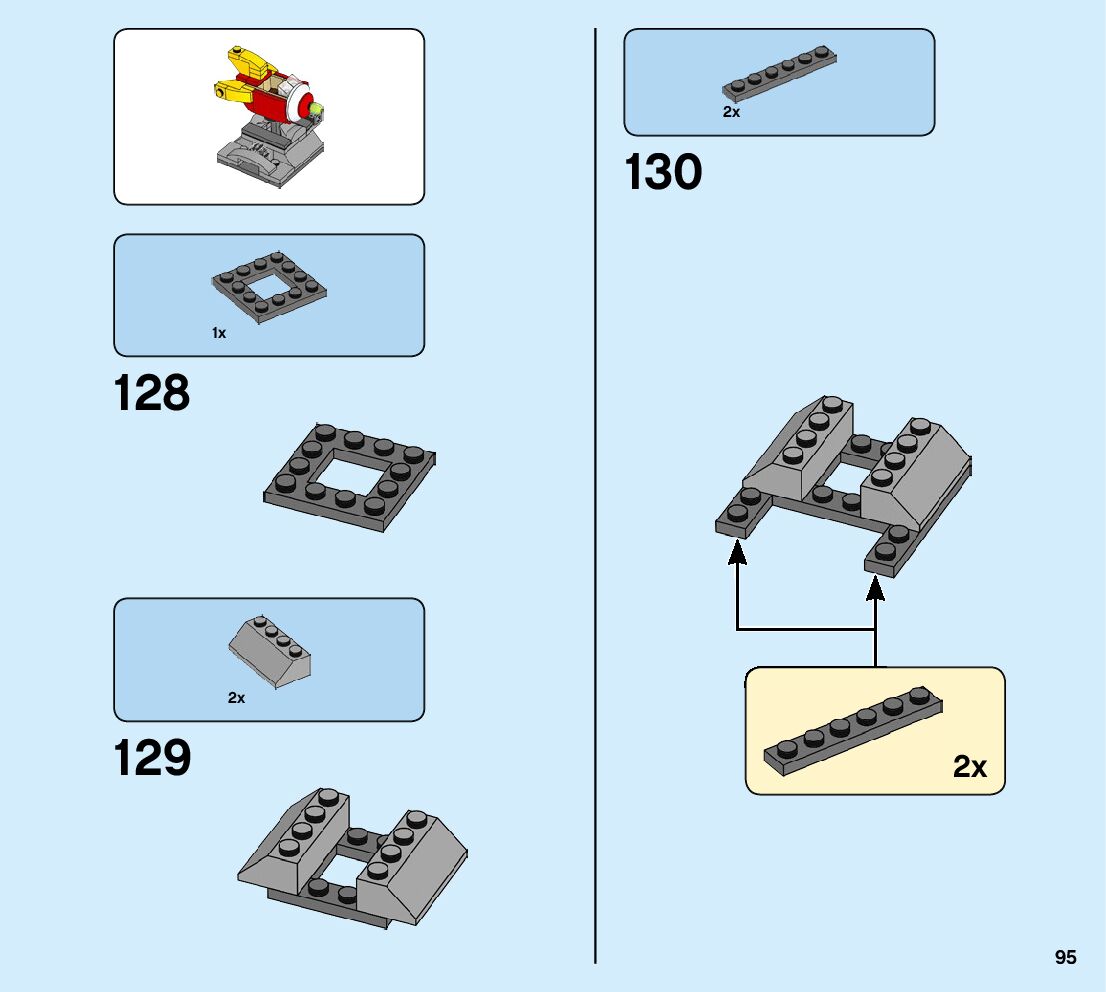 1x

128

2x

129

2x

130

2x

95