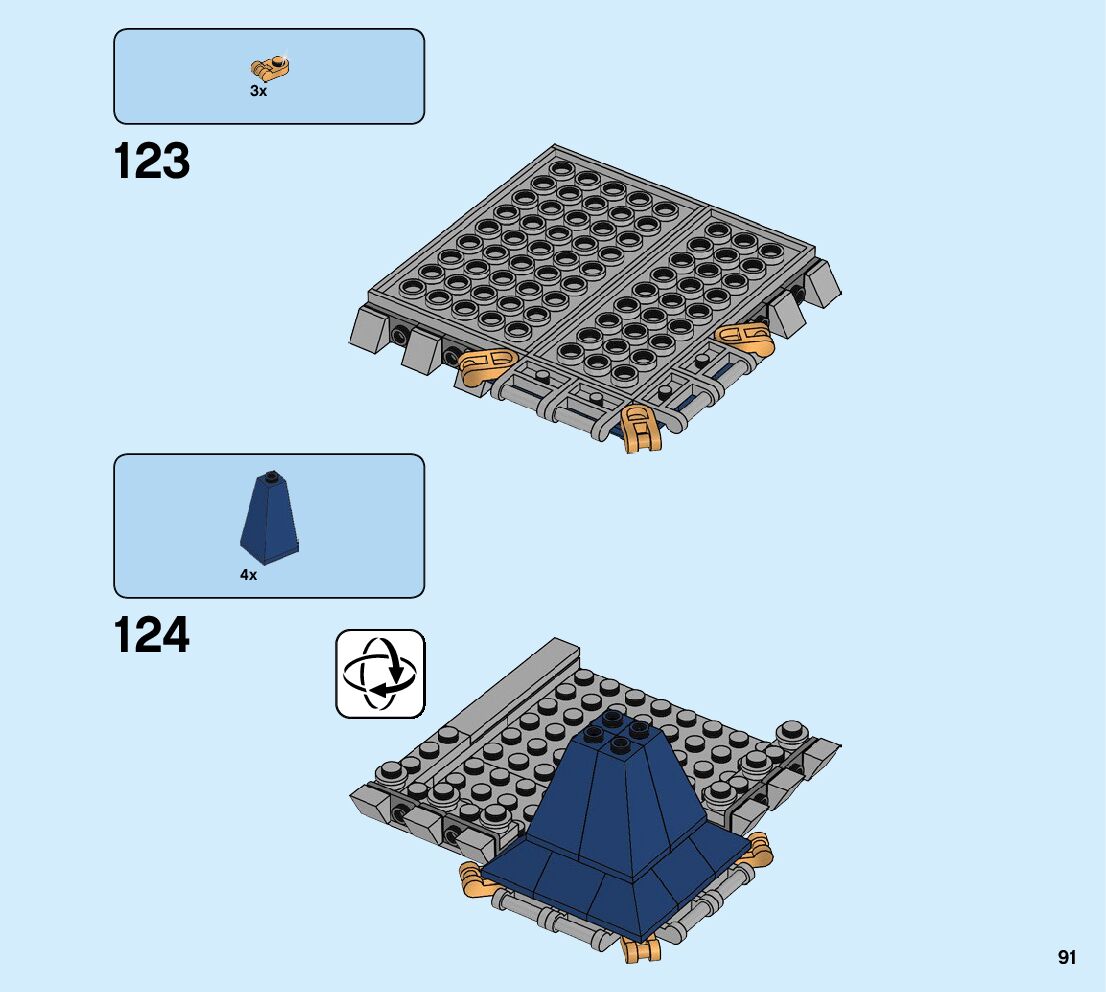 3x

123

4x

124

91