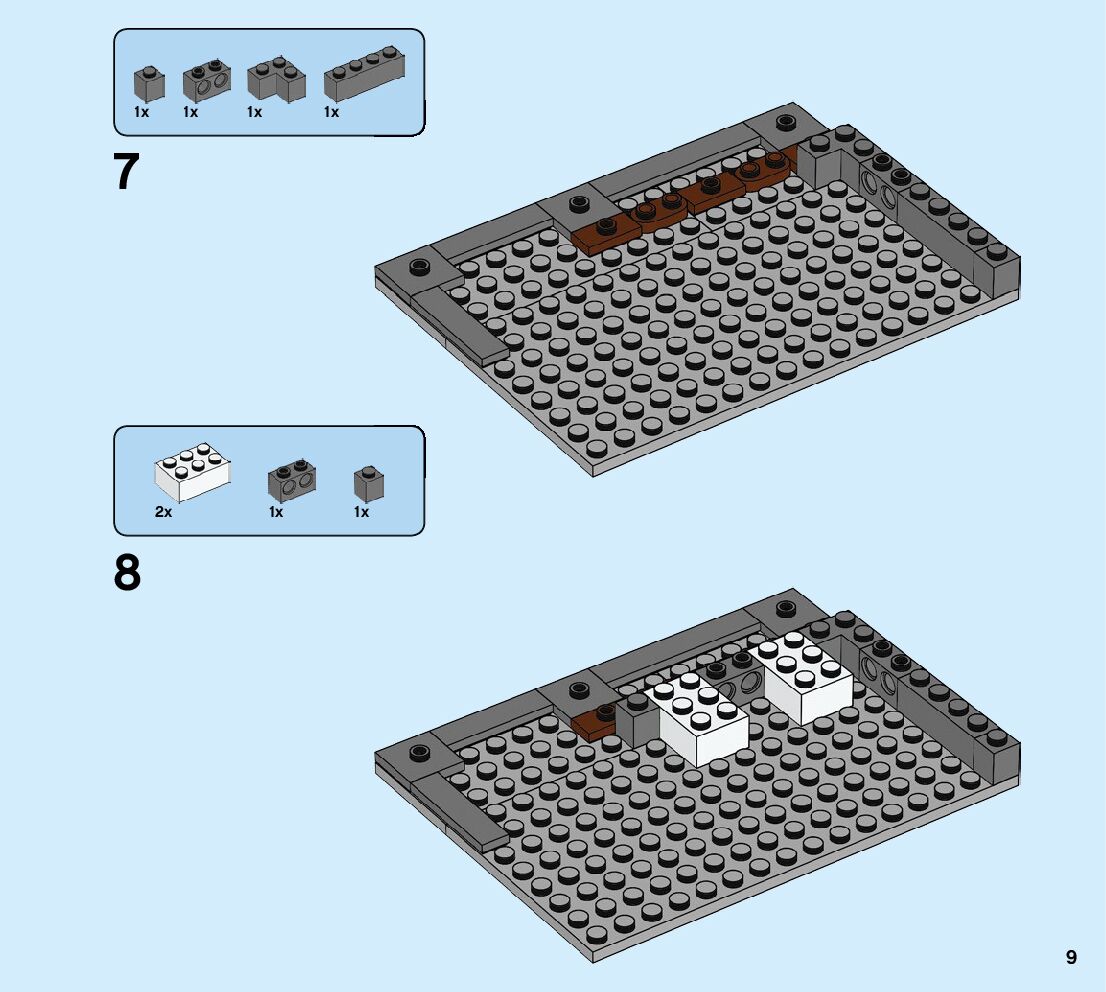 1x 1x 1x 1x

7

2x 1x 1x

8

9