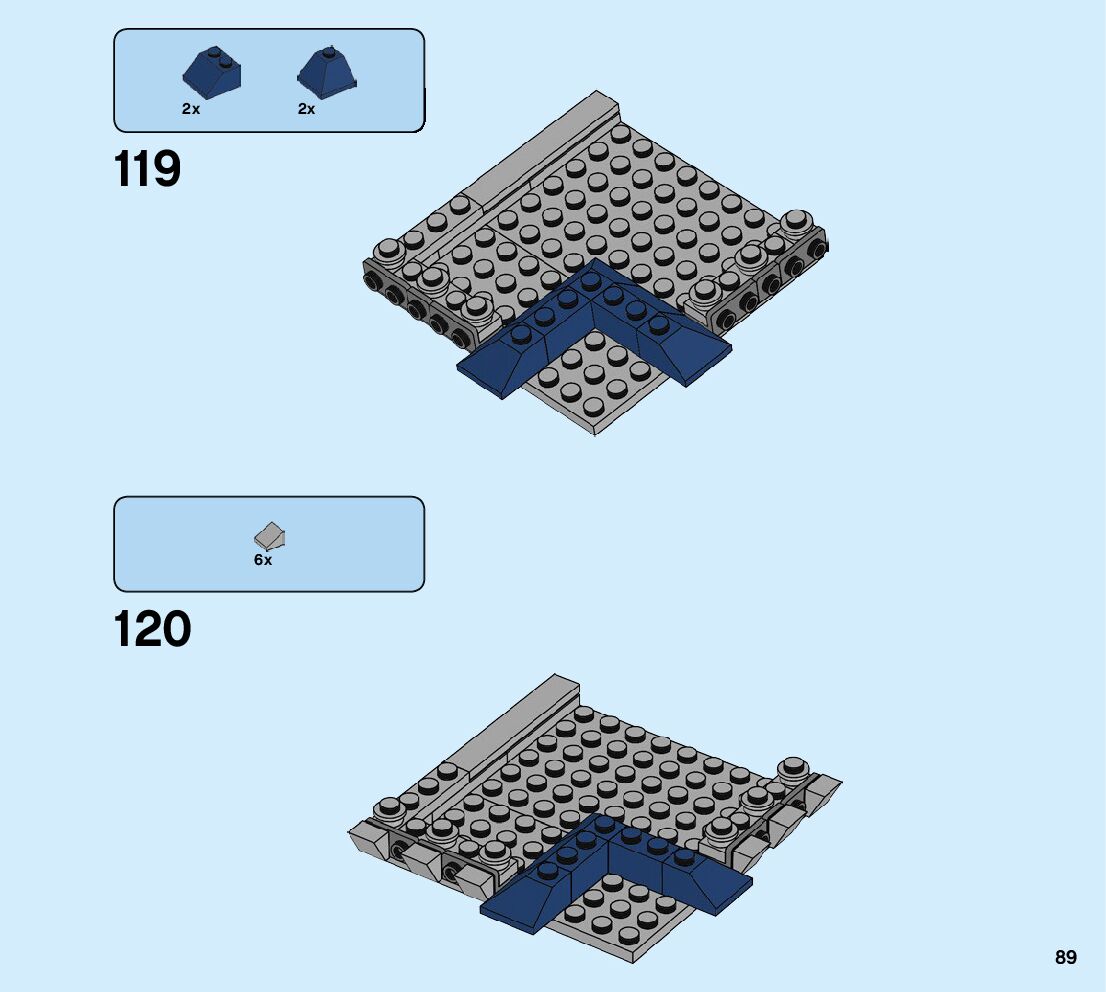 2x
2x

119

6x

120

89