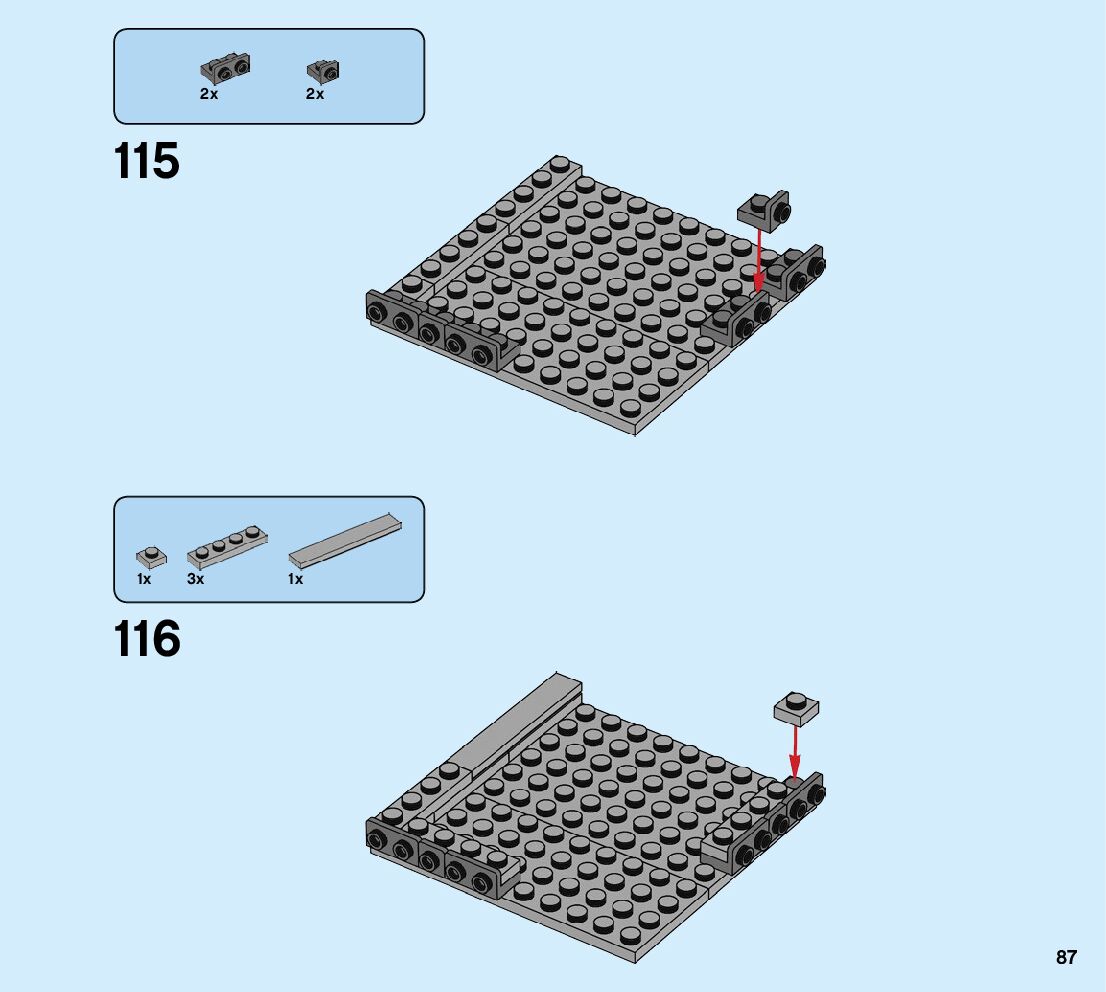 2x 2x

115

1x 3x 1x

116

87