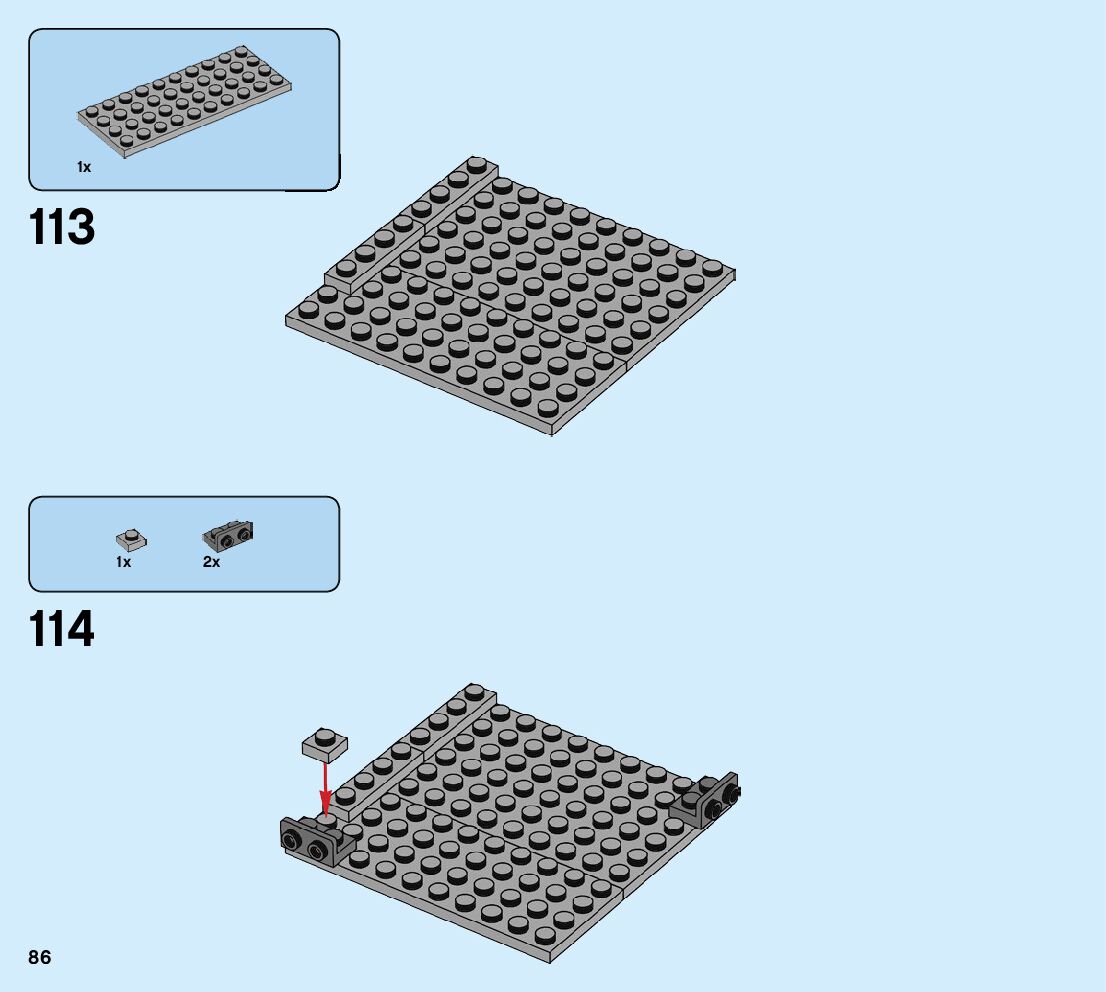 1x

113

1x 2x

114

86