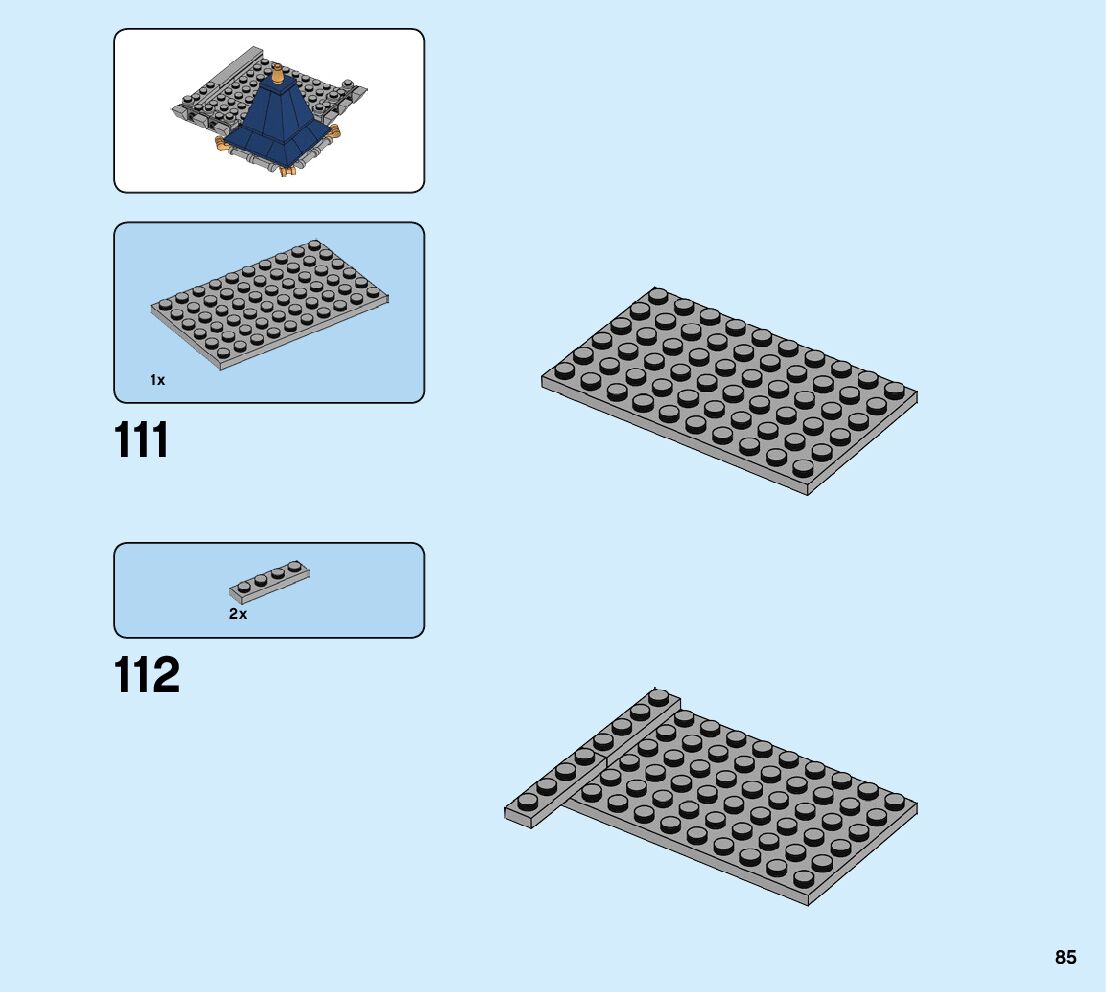 1x

111

2x

112

85