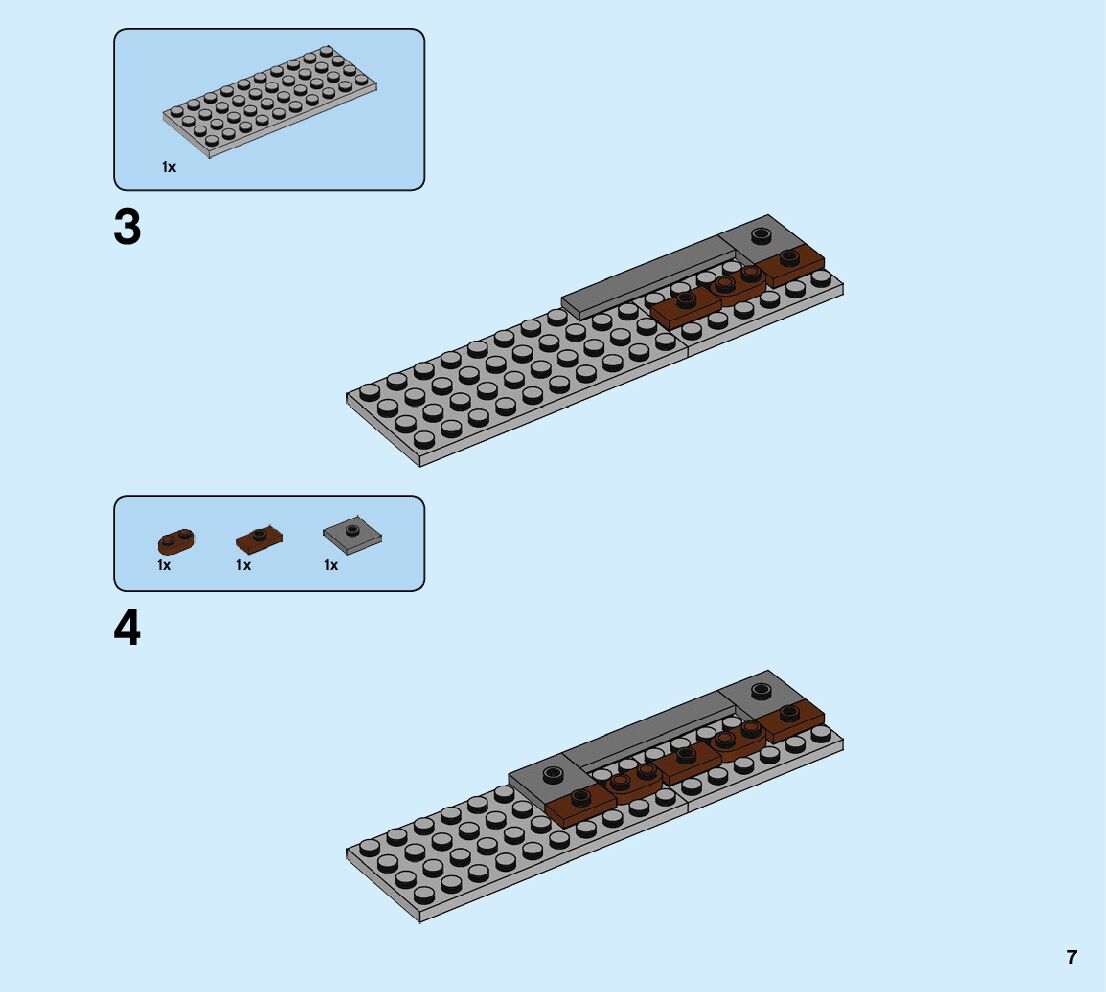 1x

3

1x 1x 1x

4

7