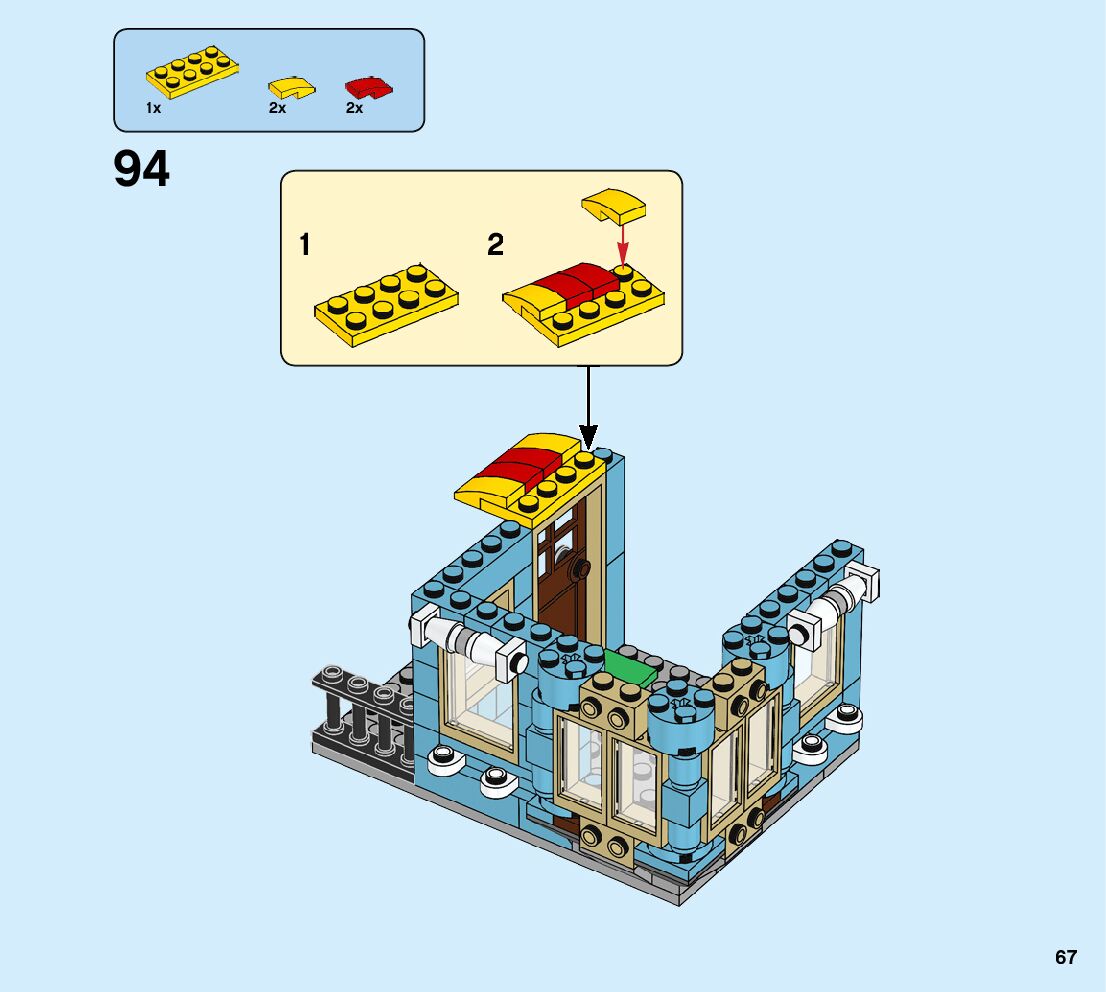 1x 2x 2x

94

1

2

67