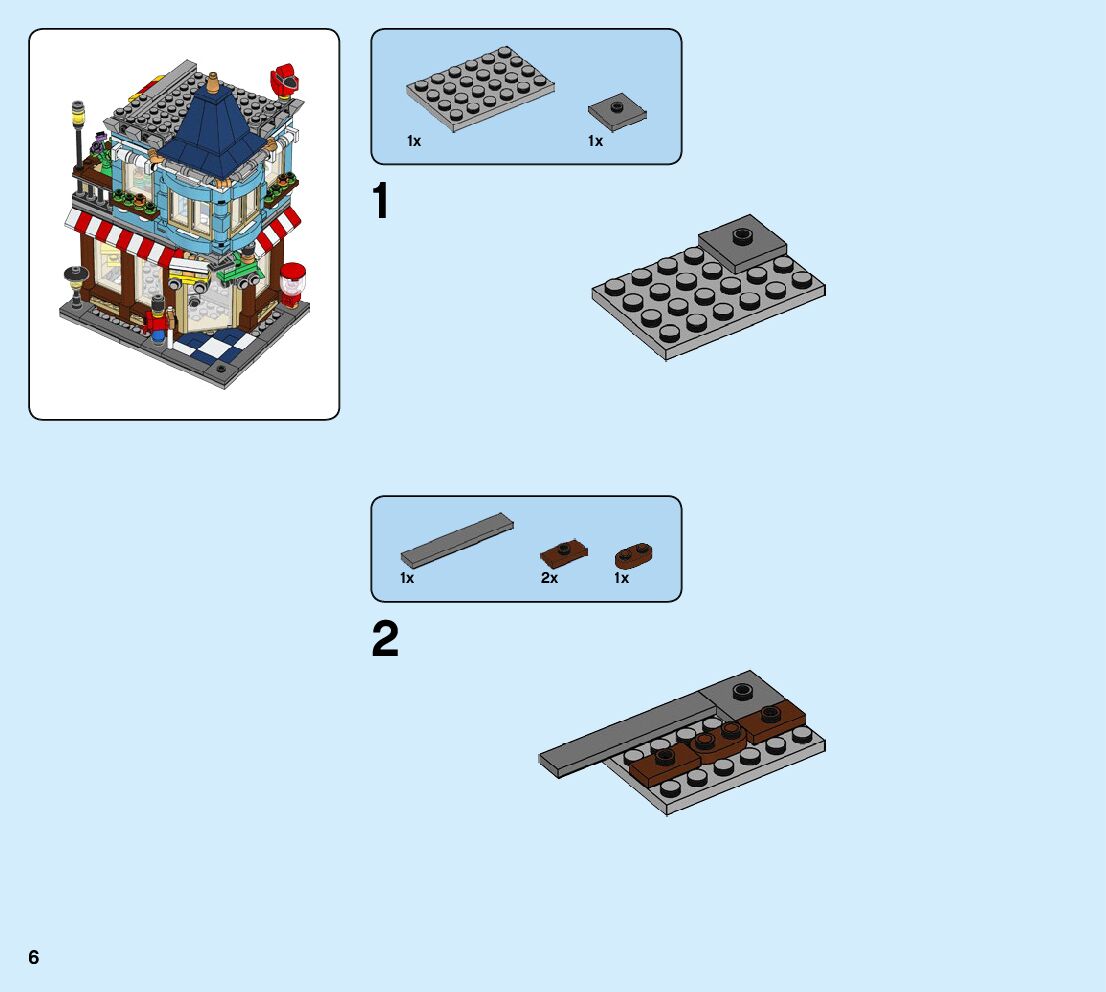 1x 1x

1

1x 2x 1x

2

6