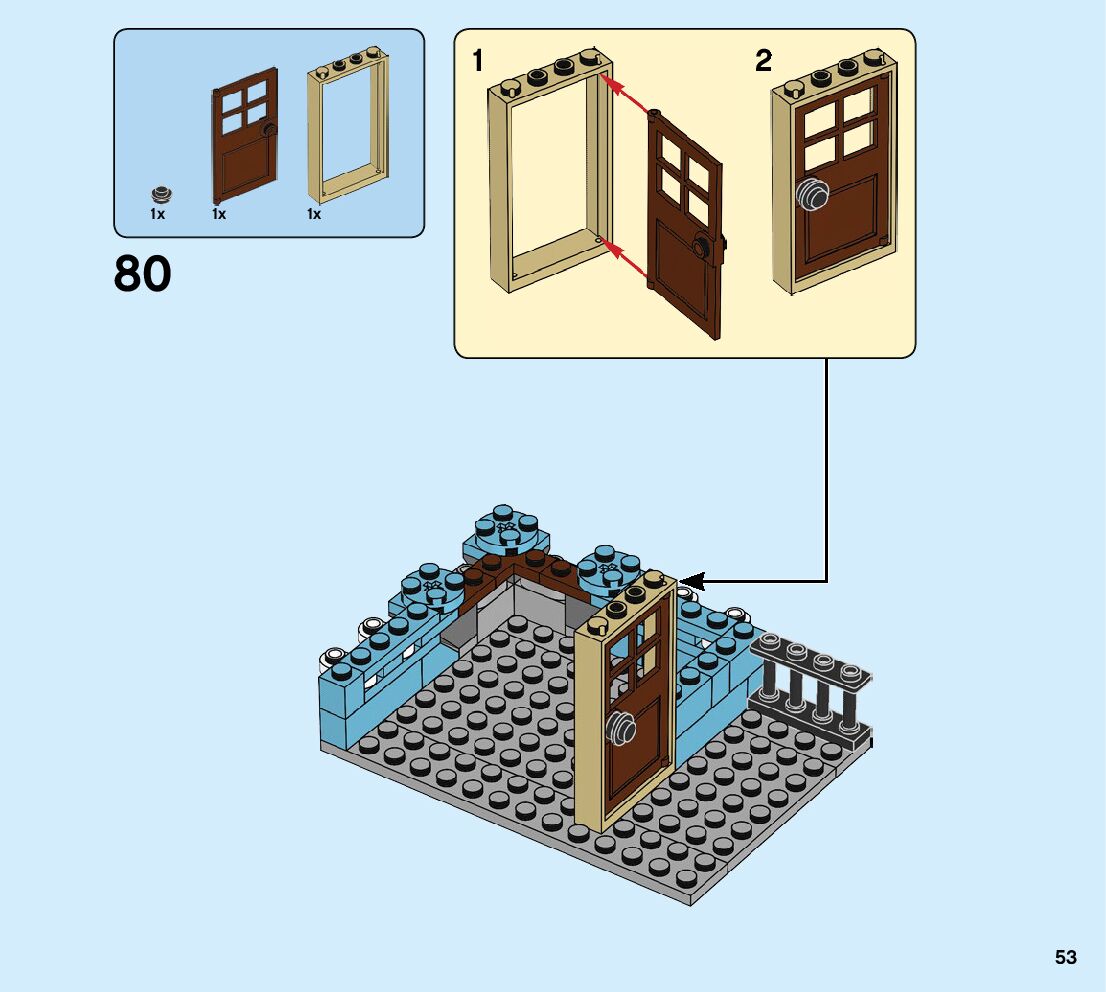 1x 1x 1x

80

1

2

53