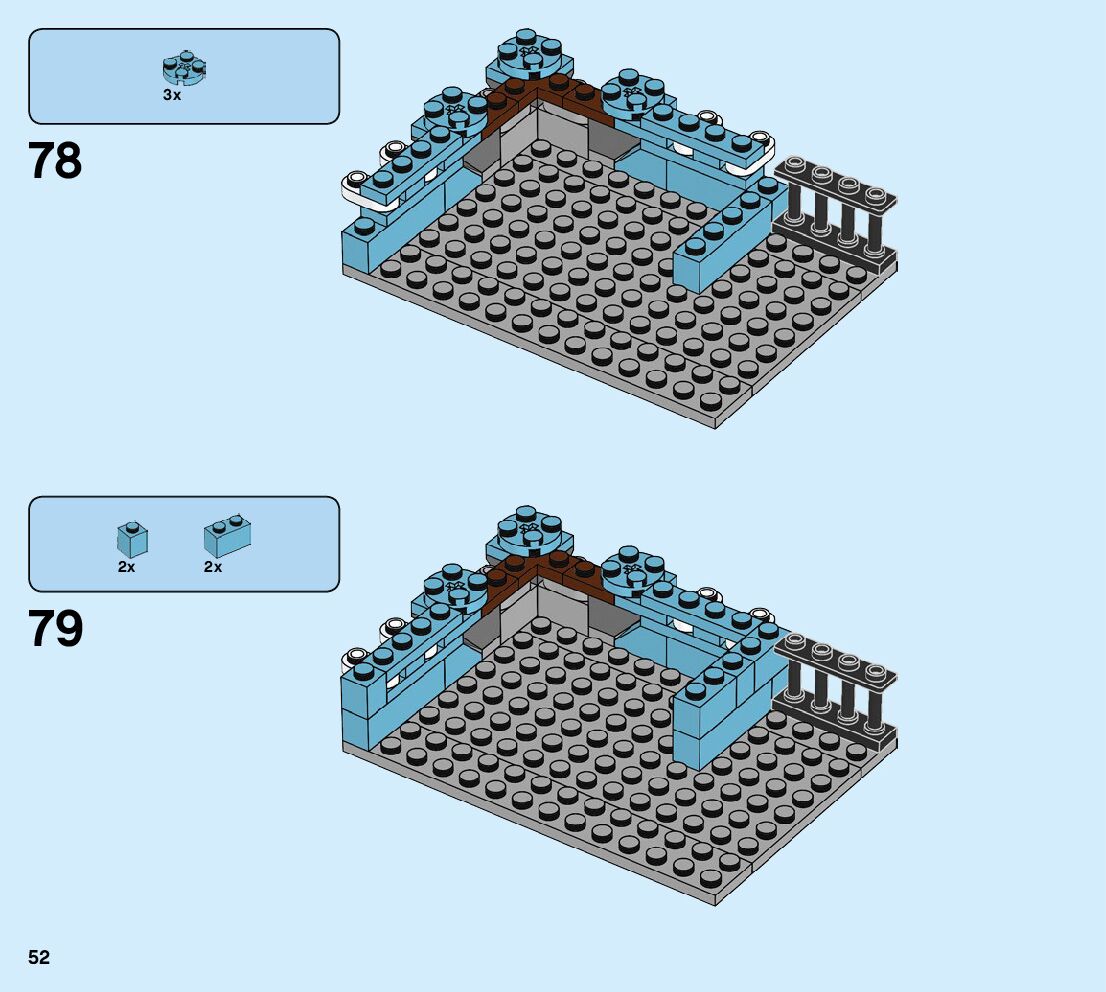 3x

78

2x 2x

79

52