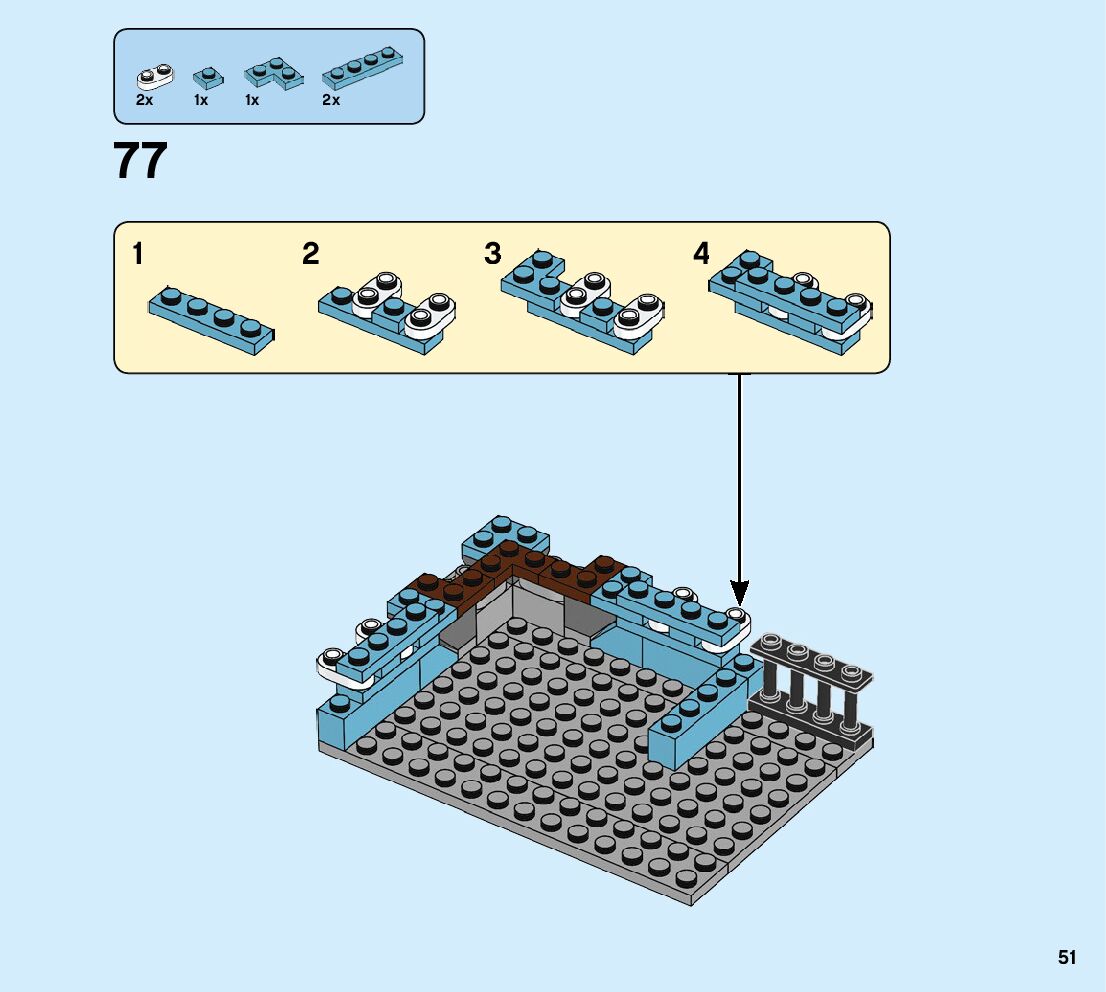 2x 1x 1x 2x

77

1 2 3 4

51