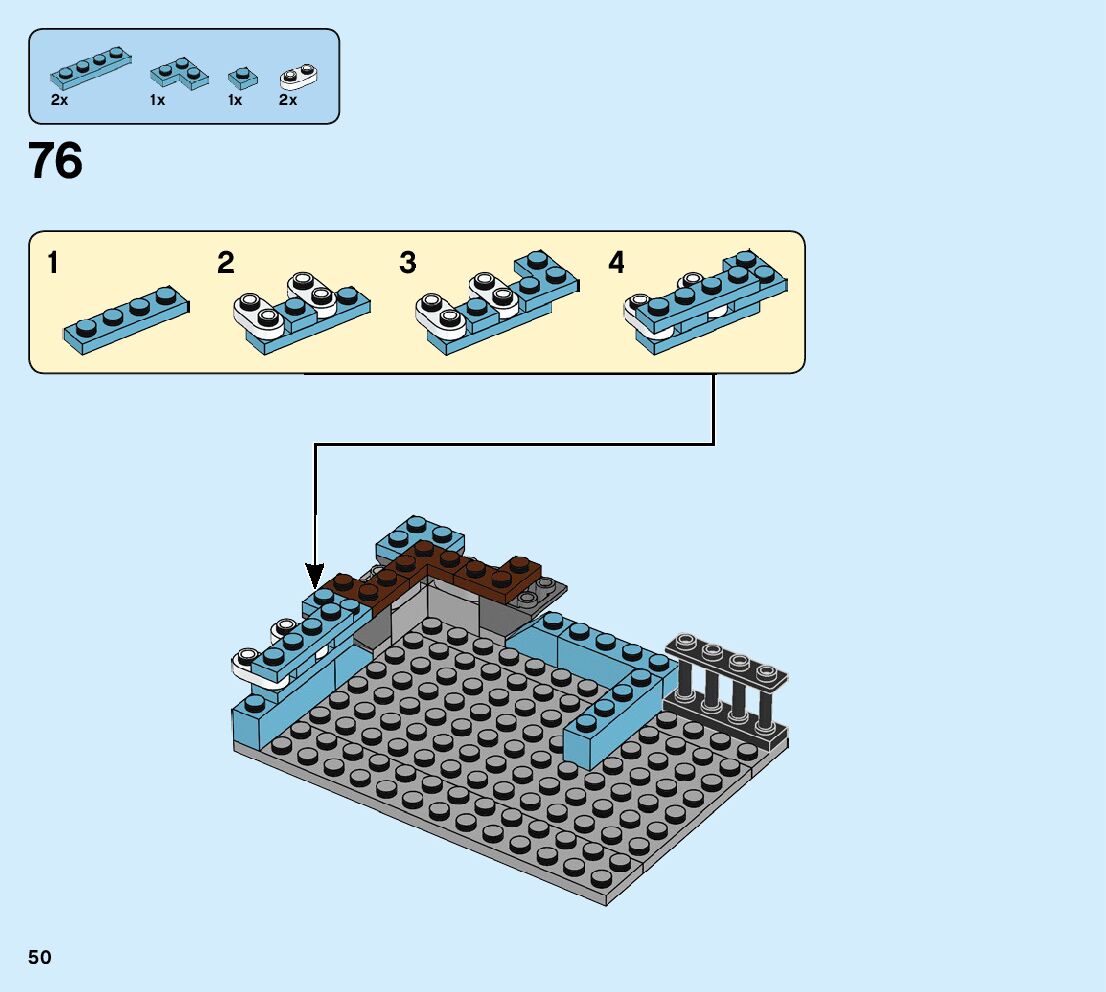 2x 1x 1x 2x

76

1 2 3 4

50