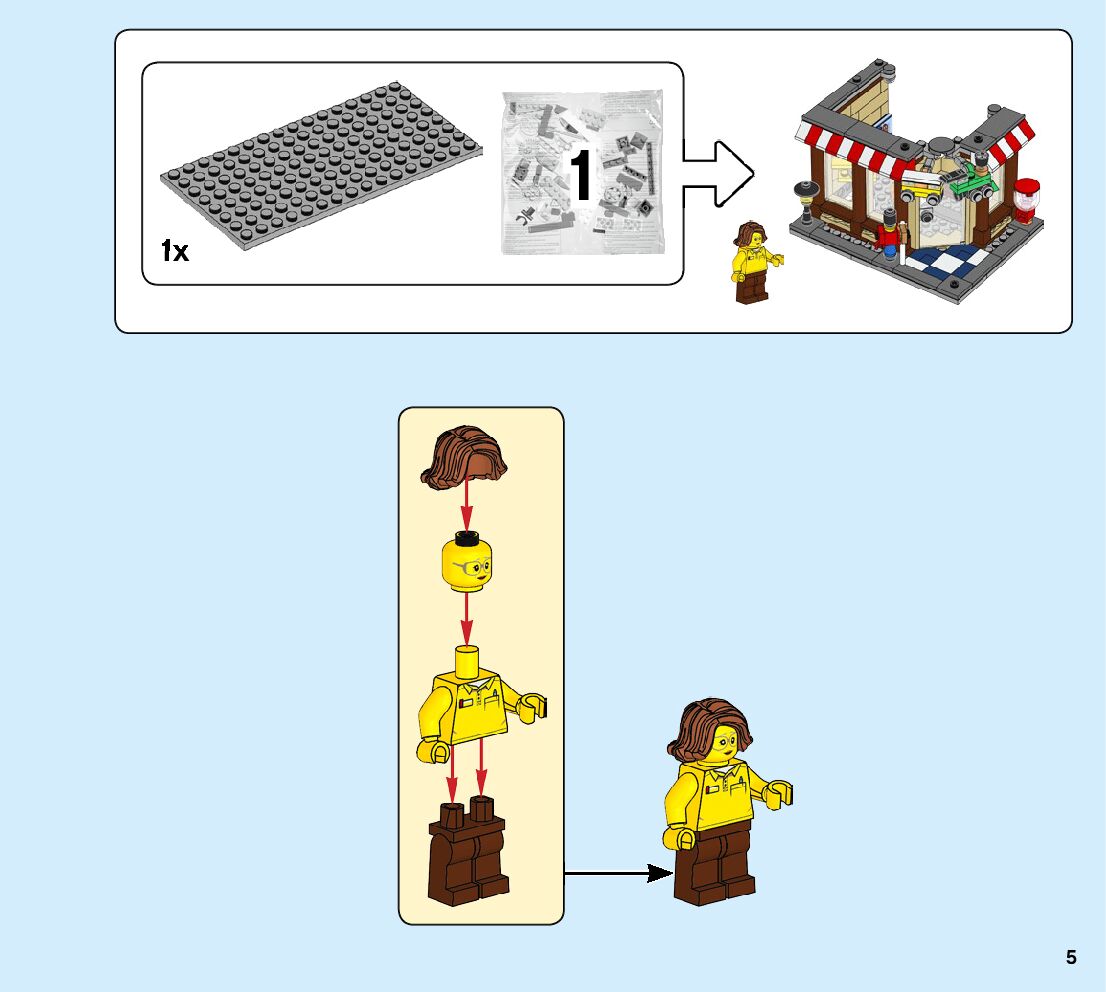 1x

1

5