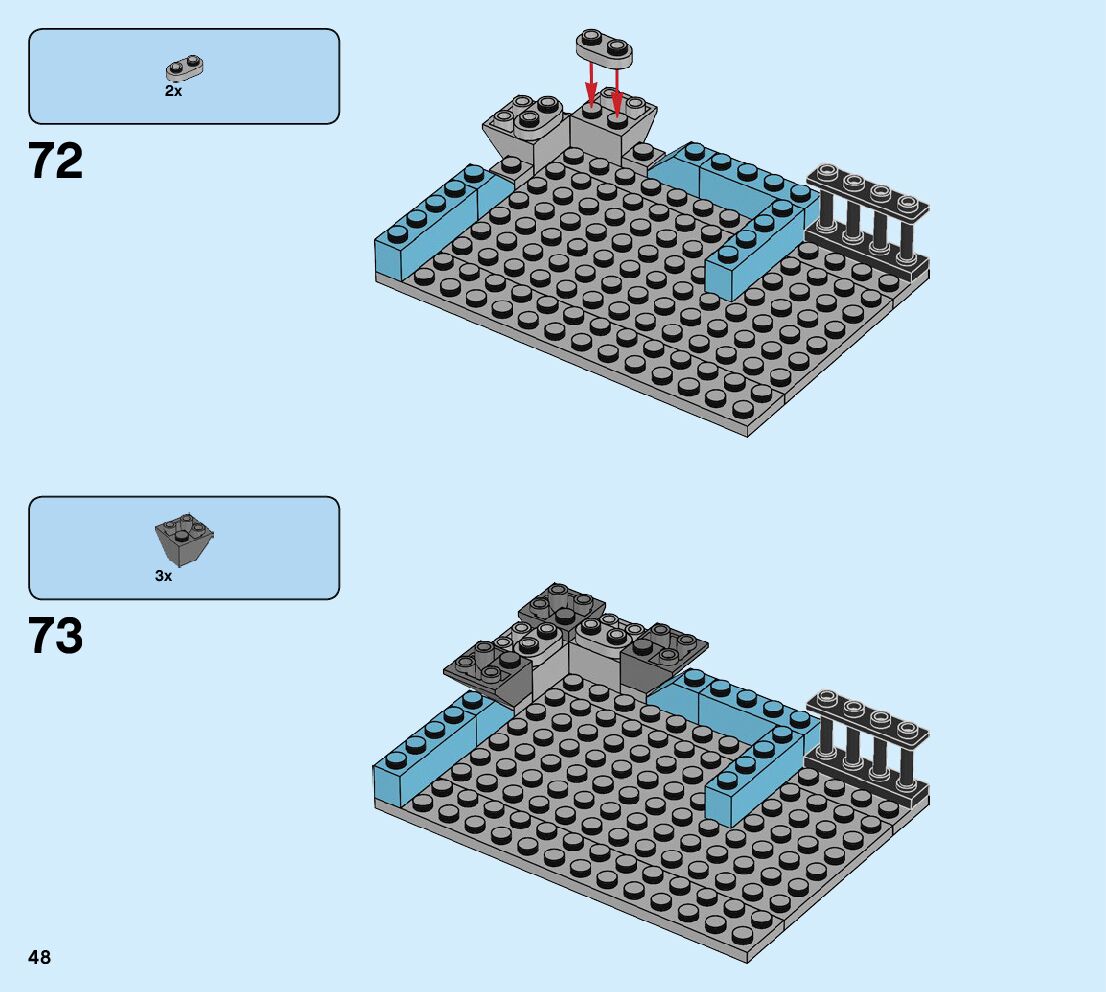 2x

72

3x

73

48