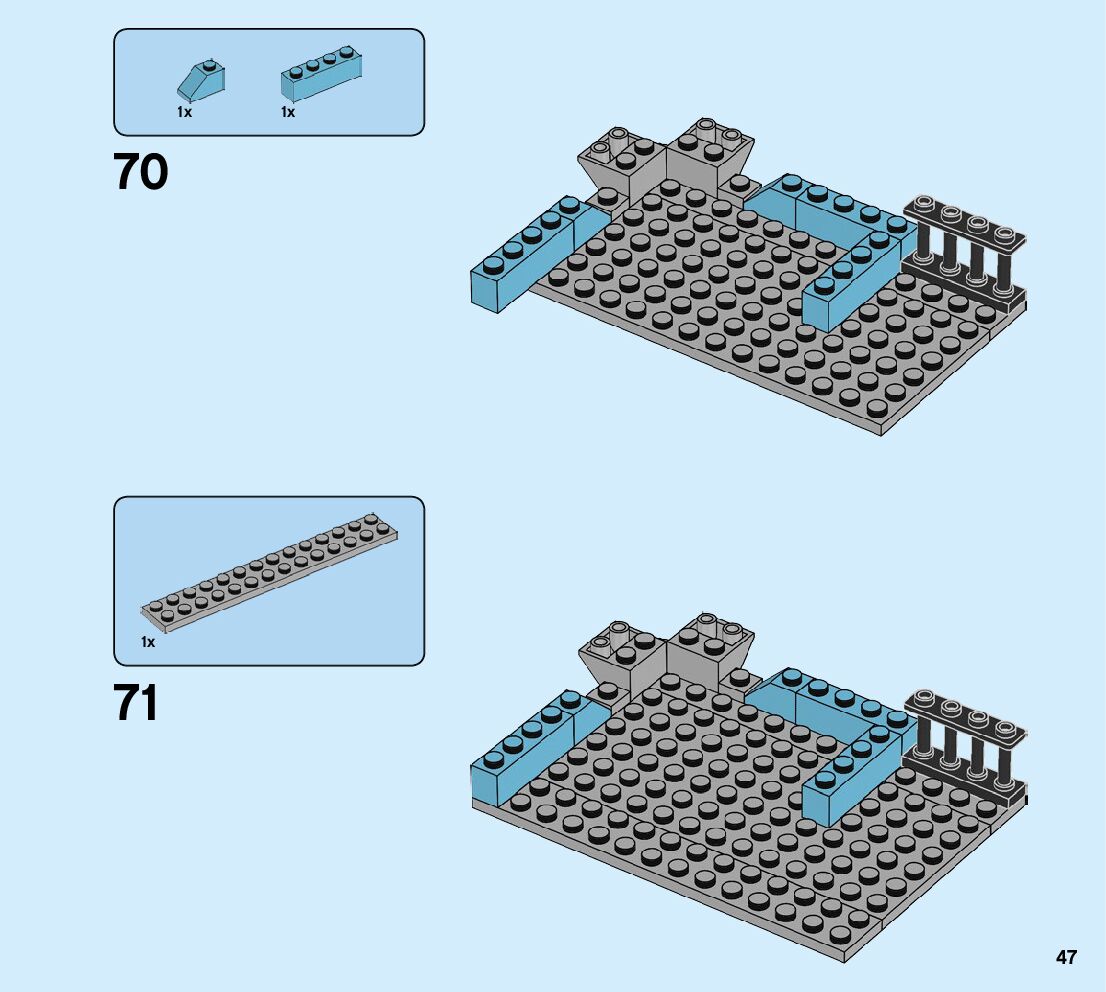 1x 1x

70

1x

71

47