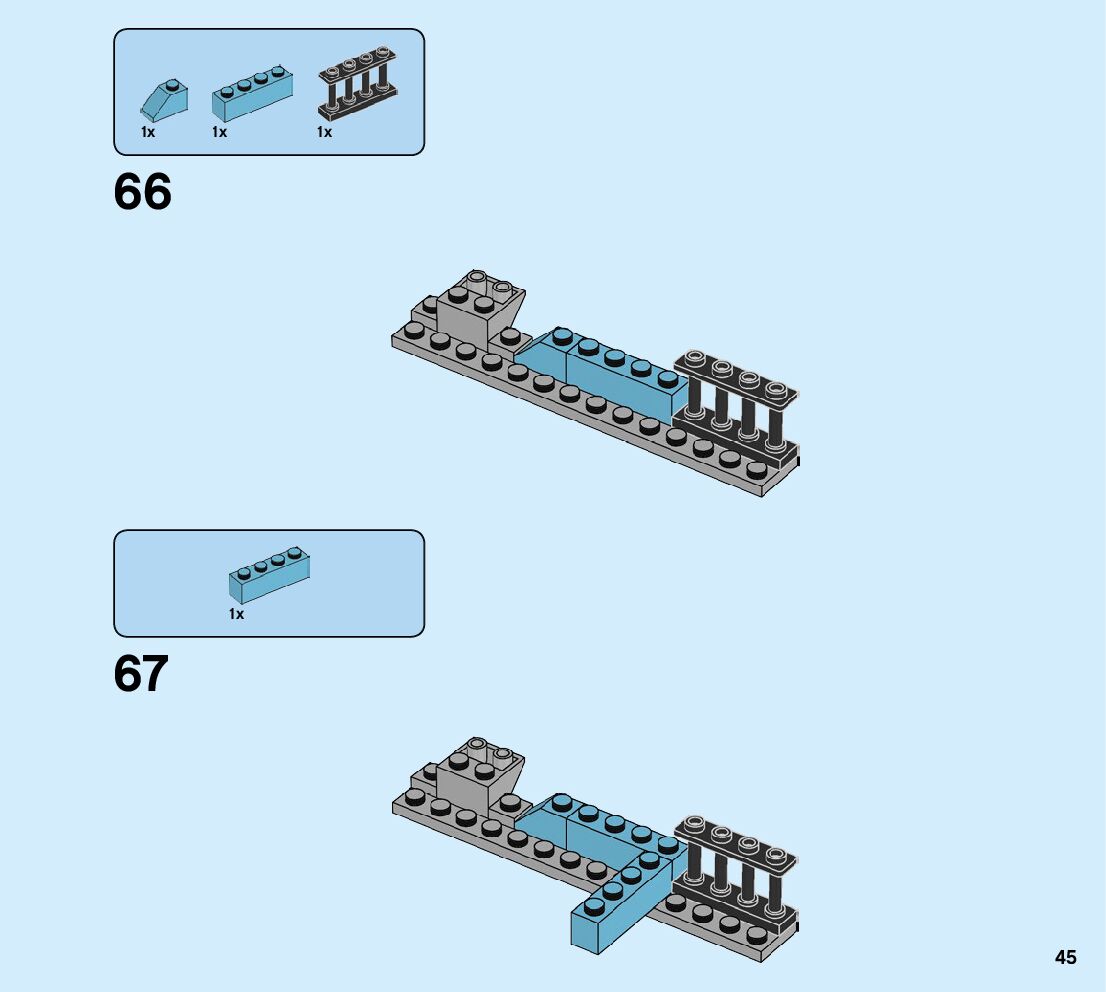 1x 1x 1x

66

1x

67

45