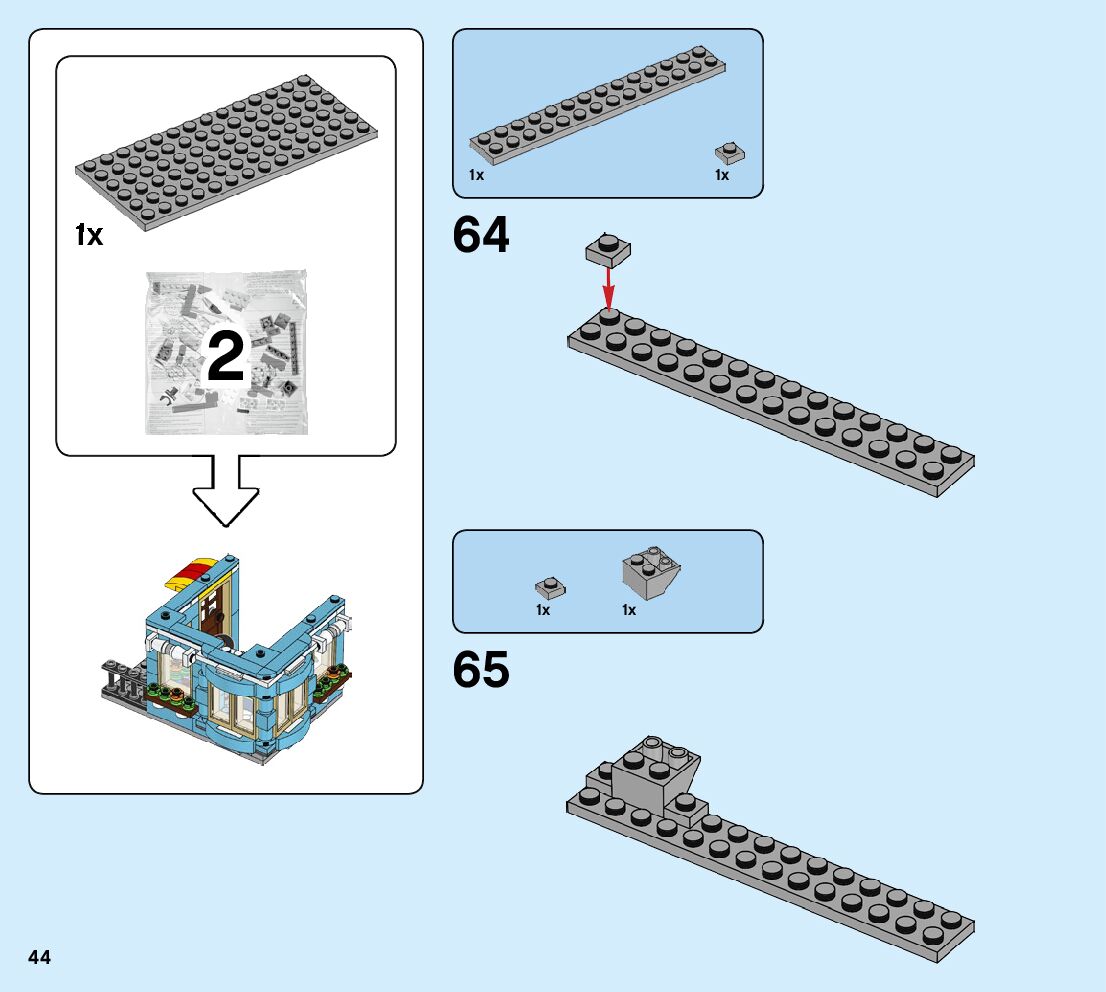 1x

2

1x

1x

64

1x

1x

65

44