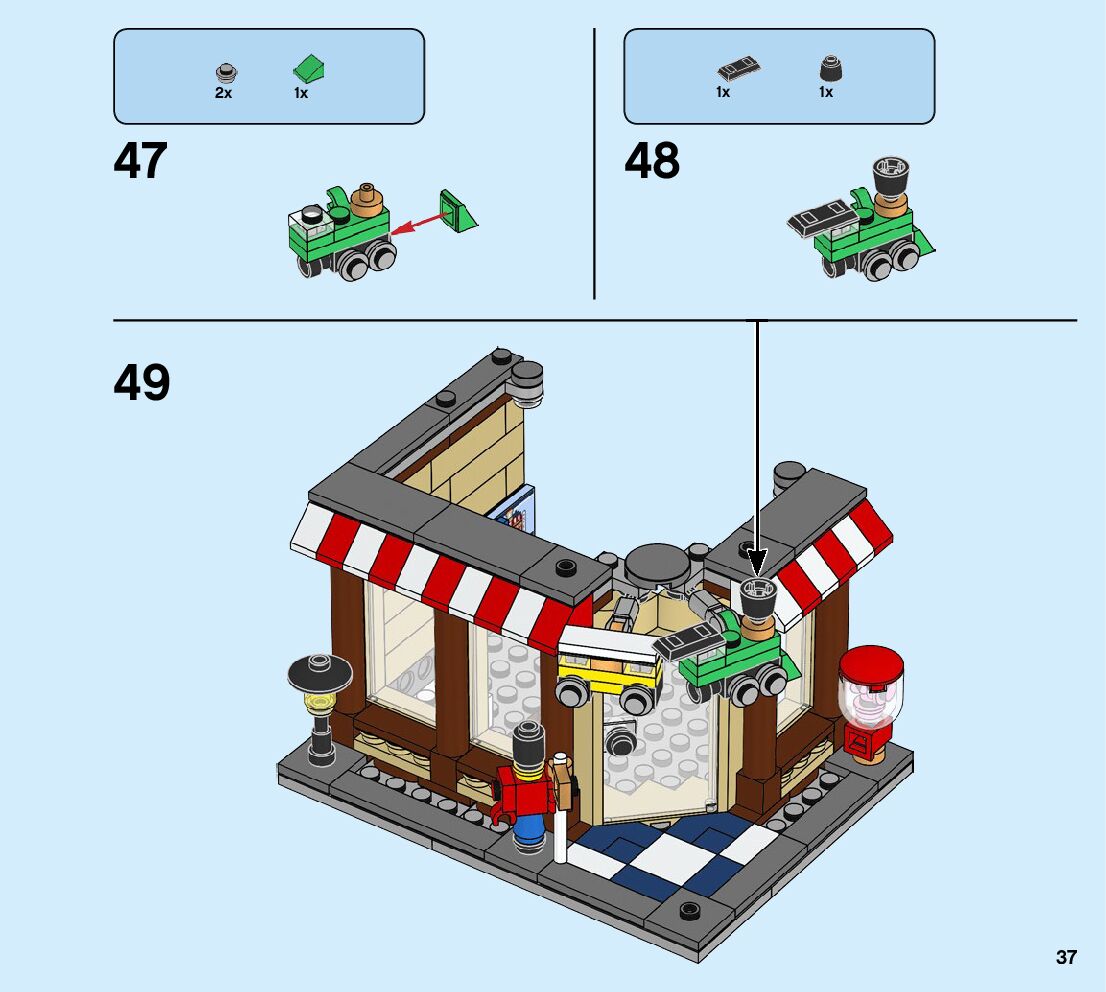 2x 1x

47

1x 1x

48

49

37