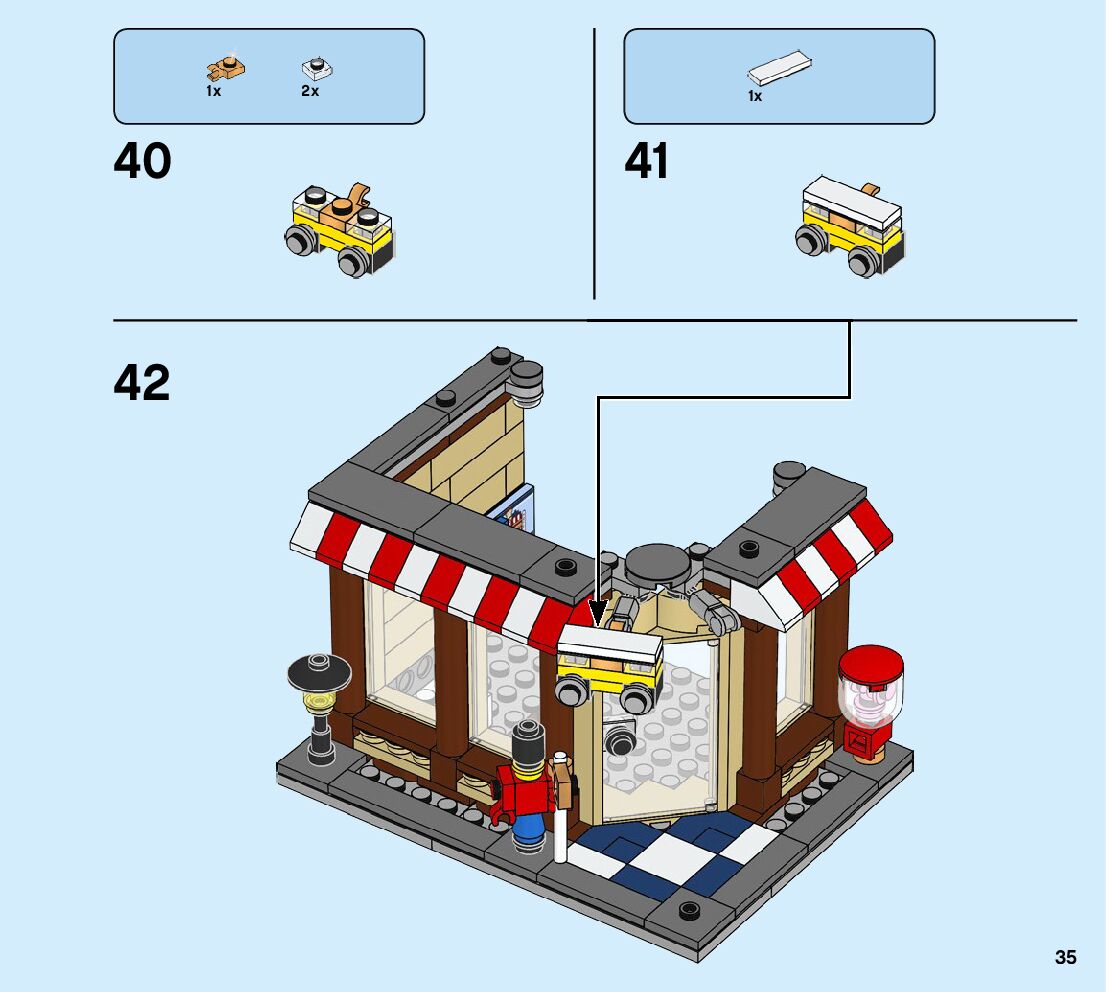 1x 2x

40

1x

41

42

35