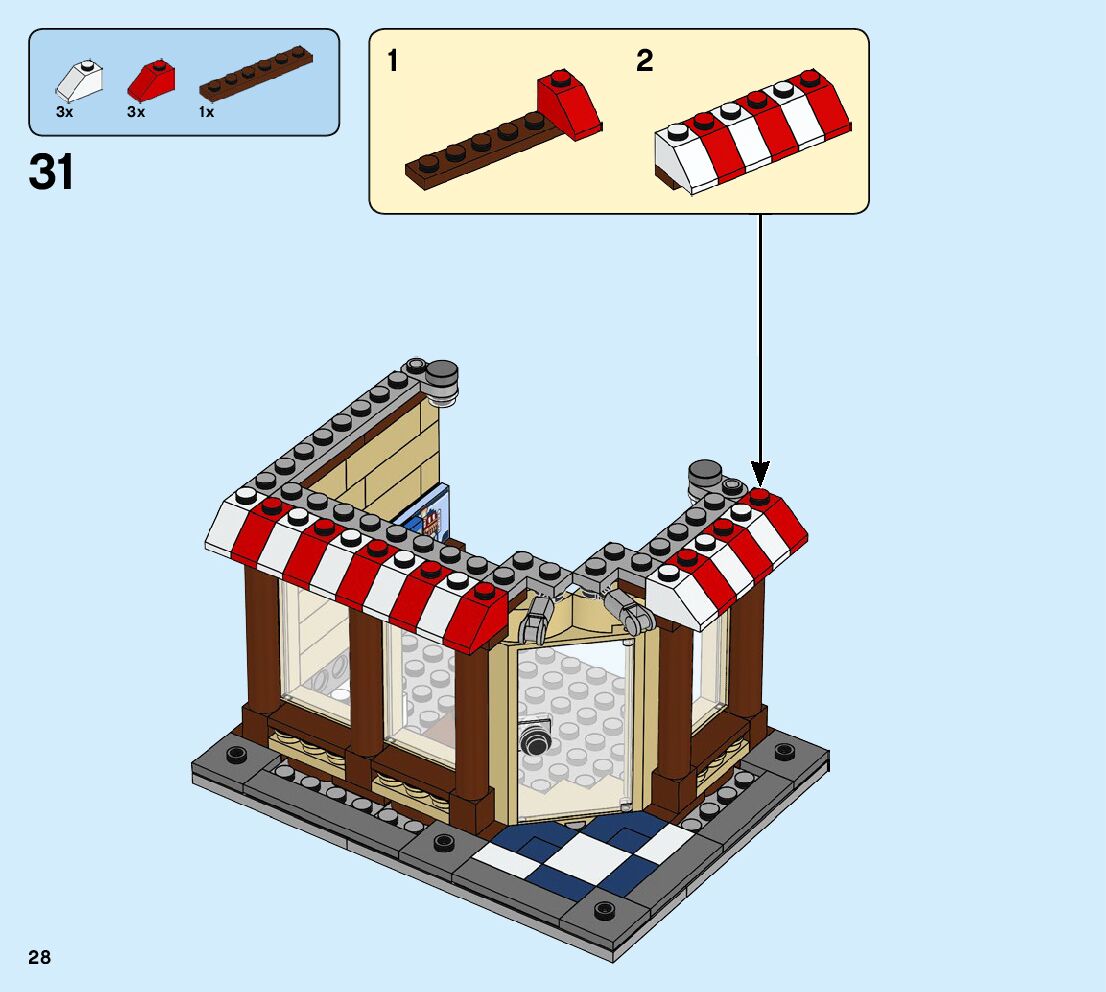 3x
3x
1x

31

1
2

28