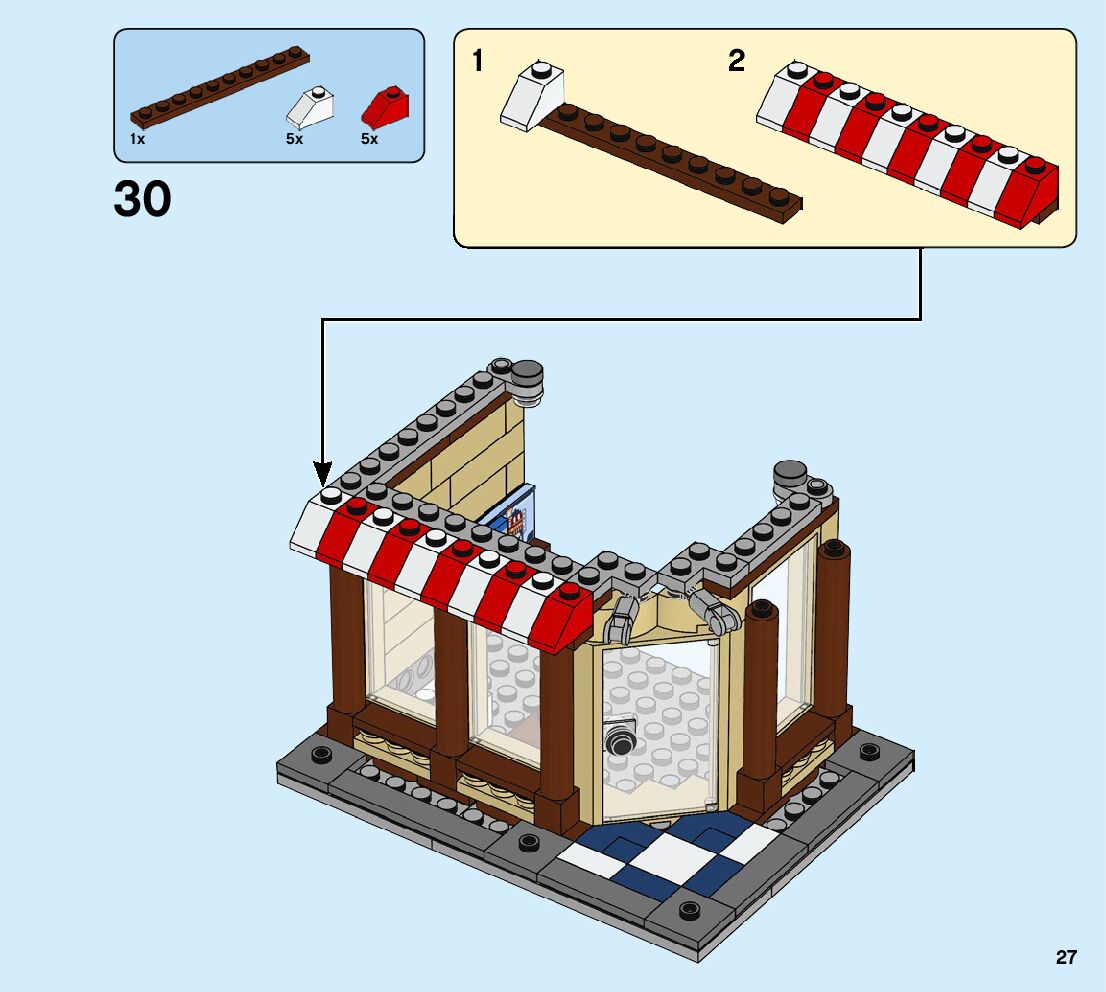 1x
5x
5x

30

1

2

27