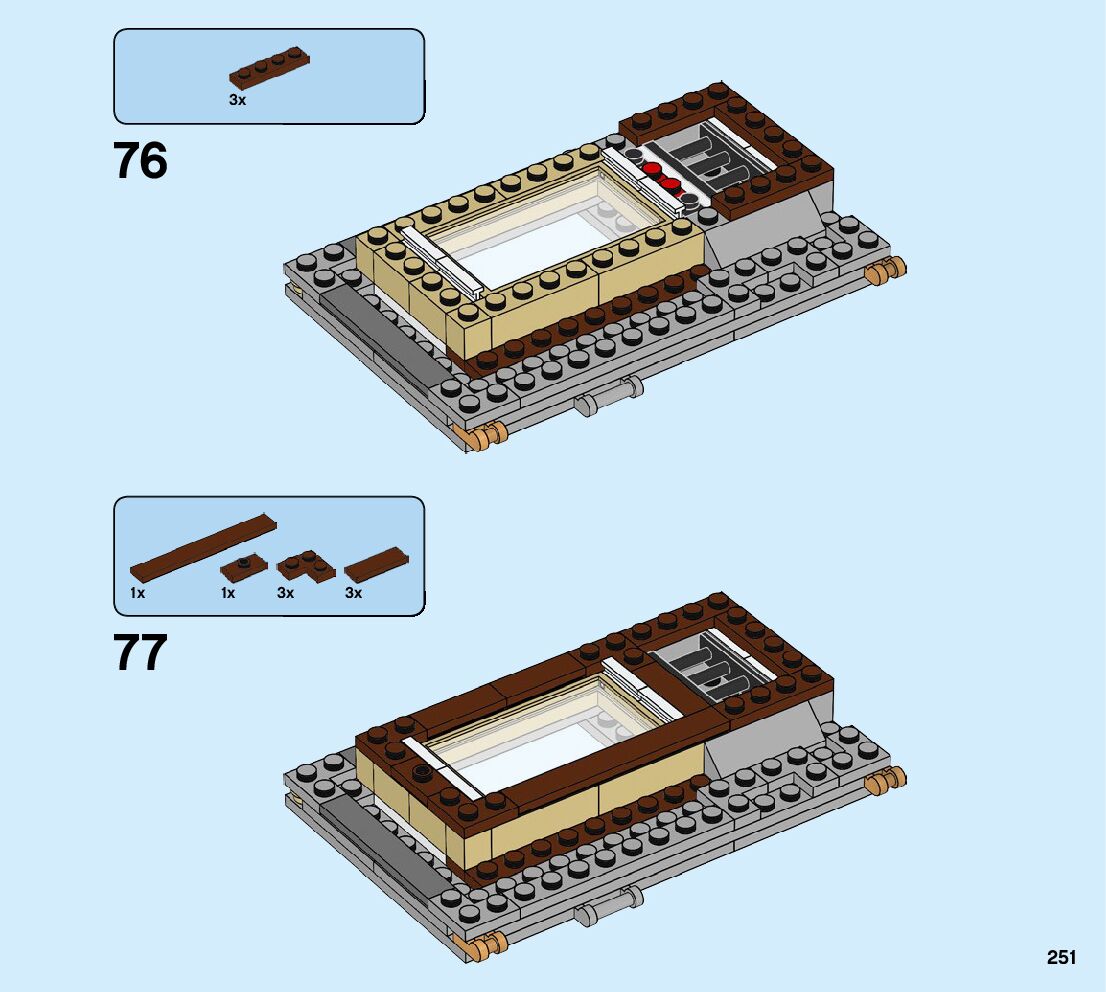 3x

76

1x
1x
3x
3x

77

251