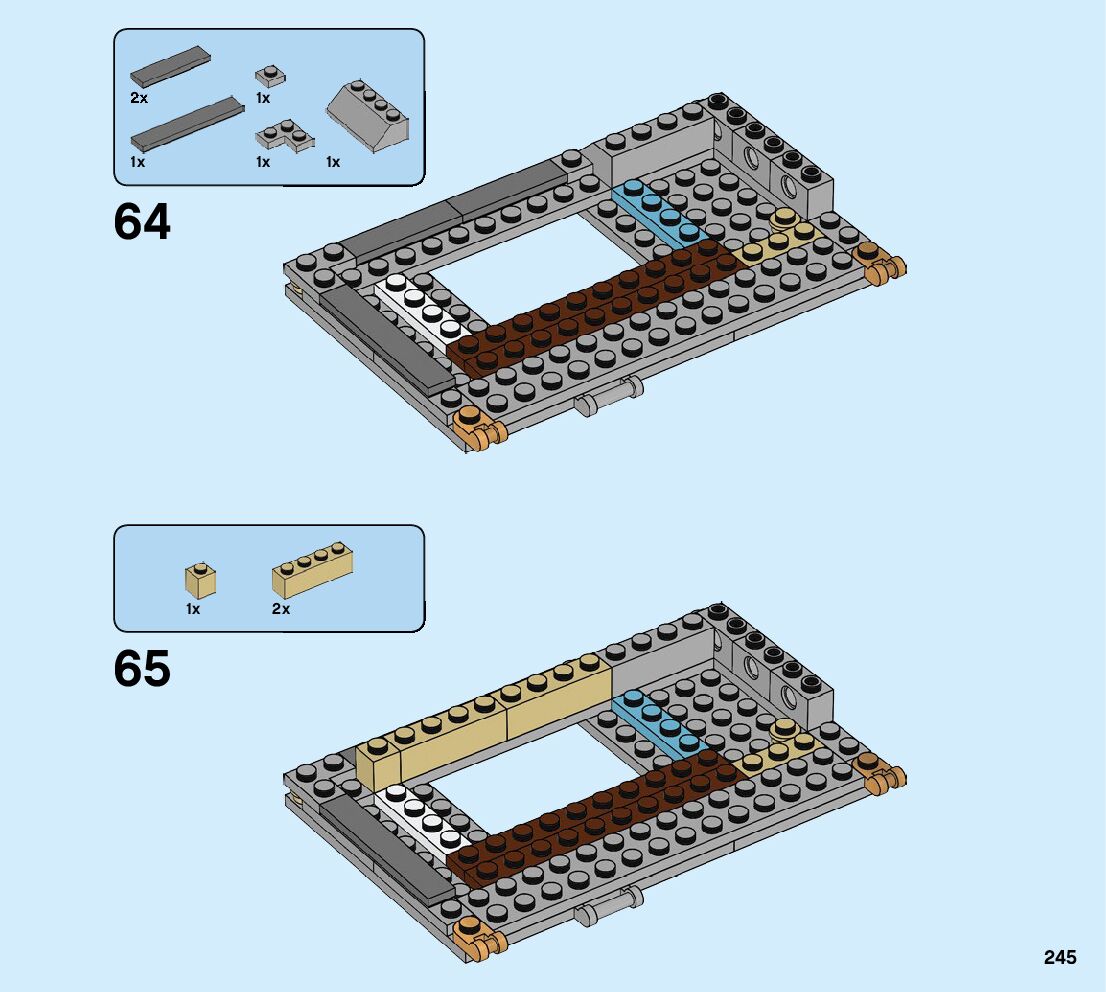 2x
1x
1x
1x
1x

64

1x
2x

65

245