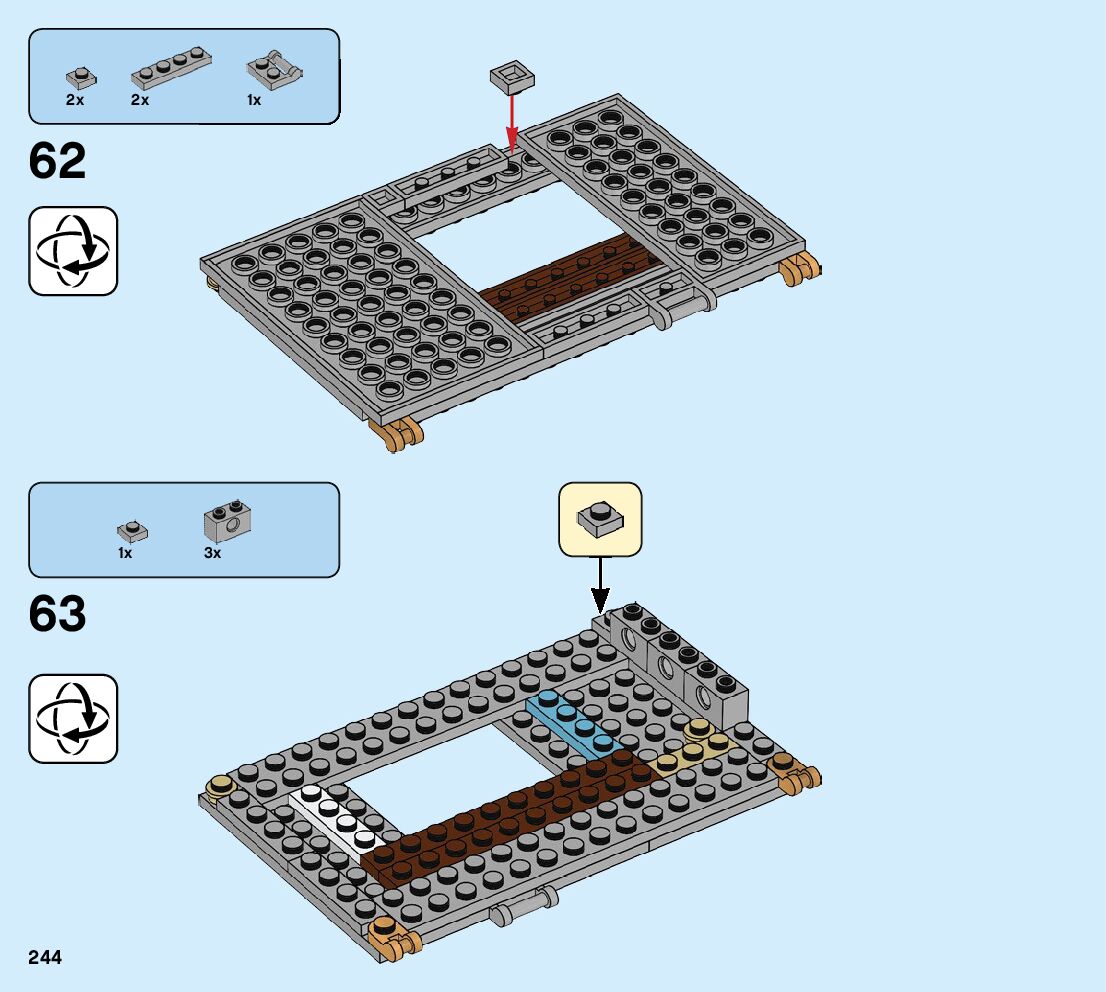 2x 2x 1x

62

1x 3x

63

244