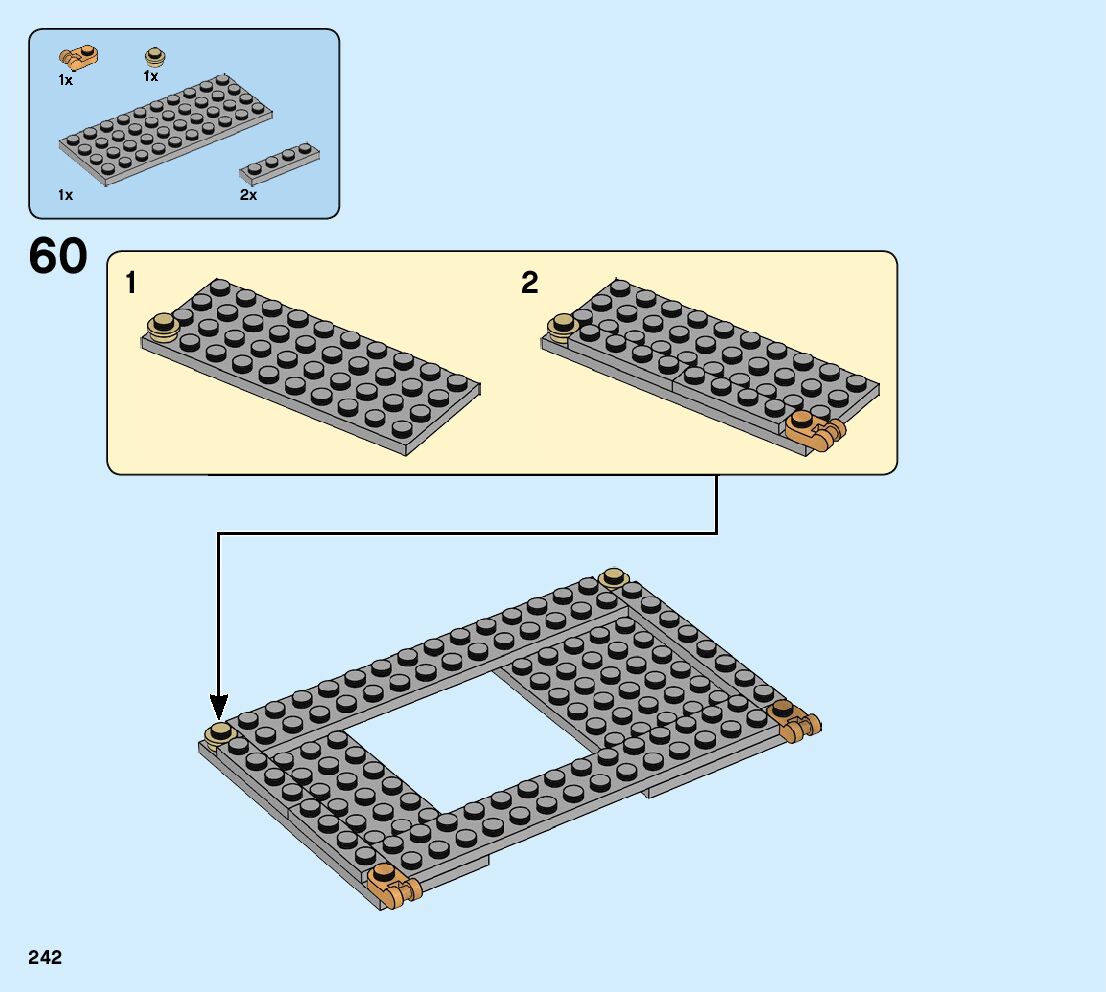 1x 1x

1x 2x

60

1

2

242