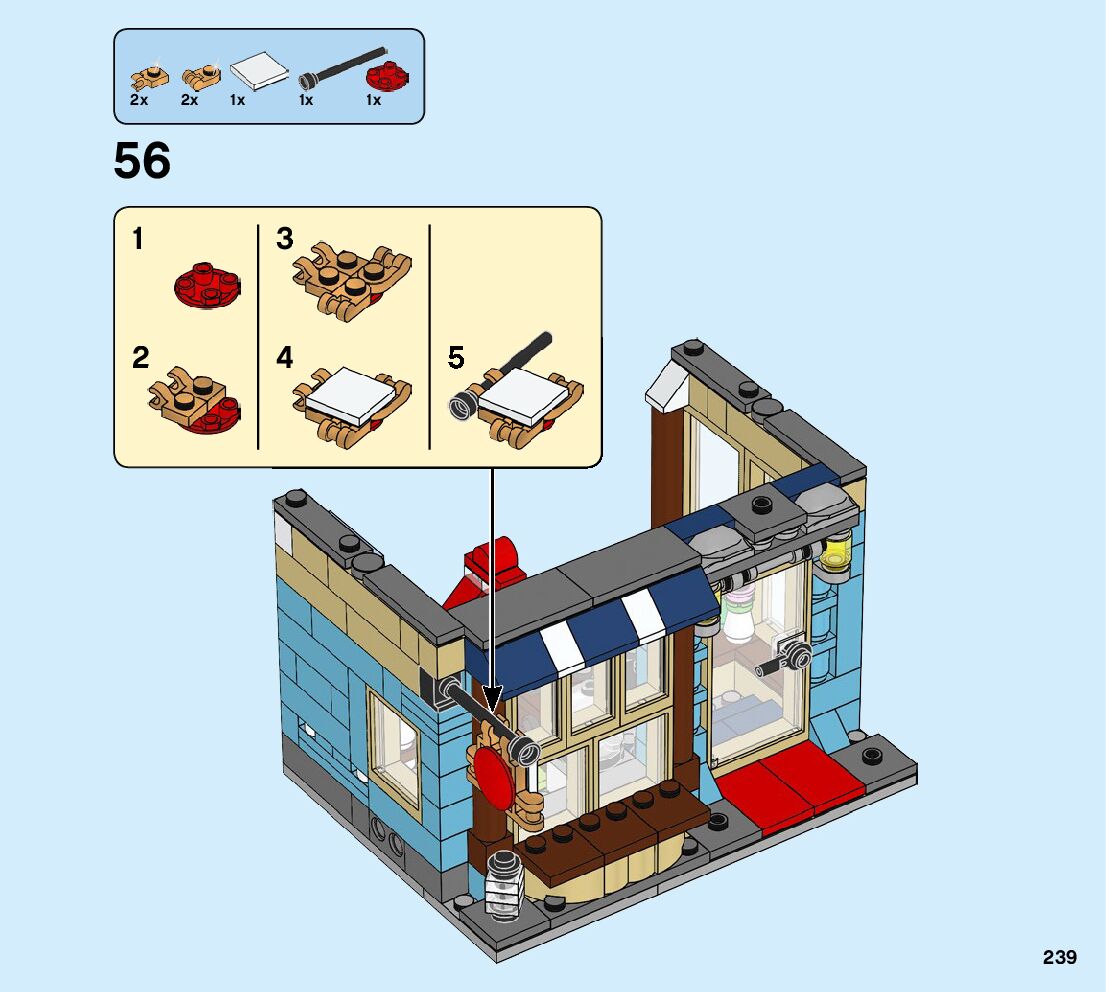 2x 2x 1x 1x 1x

56

1

2

3

4

5

239