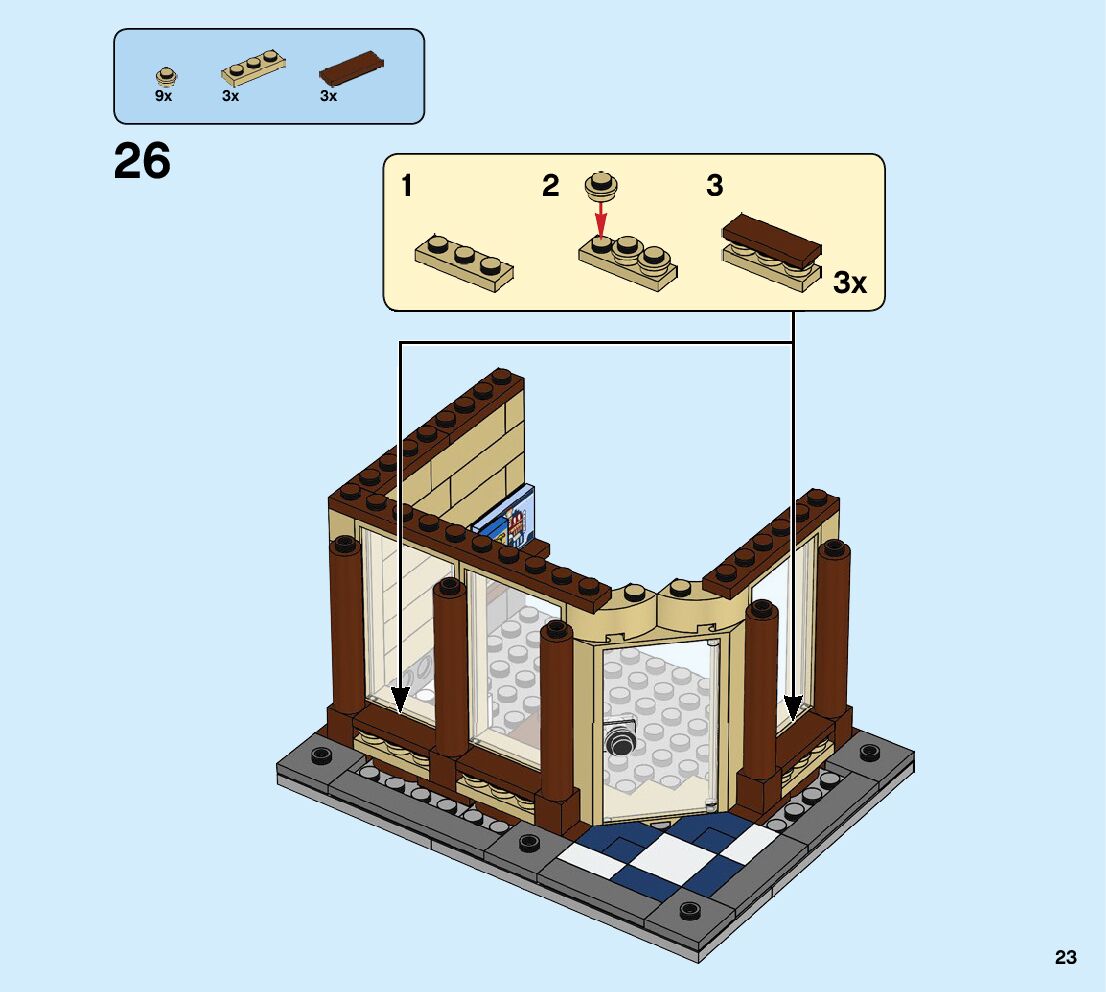 9x 3x 3x

26

1

2

3

3x

23