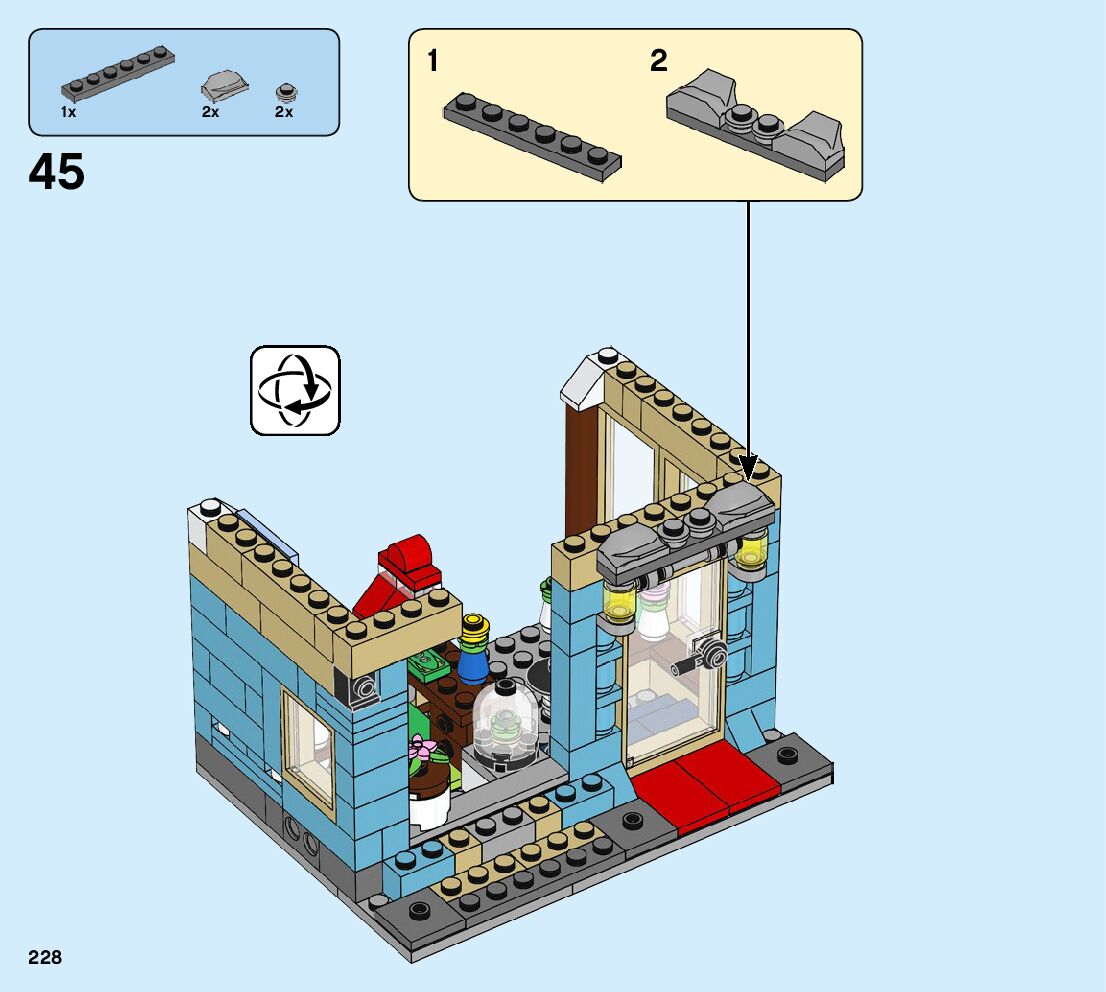 1x
2x
2x

45

1
2

228