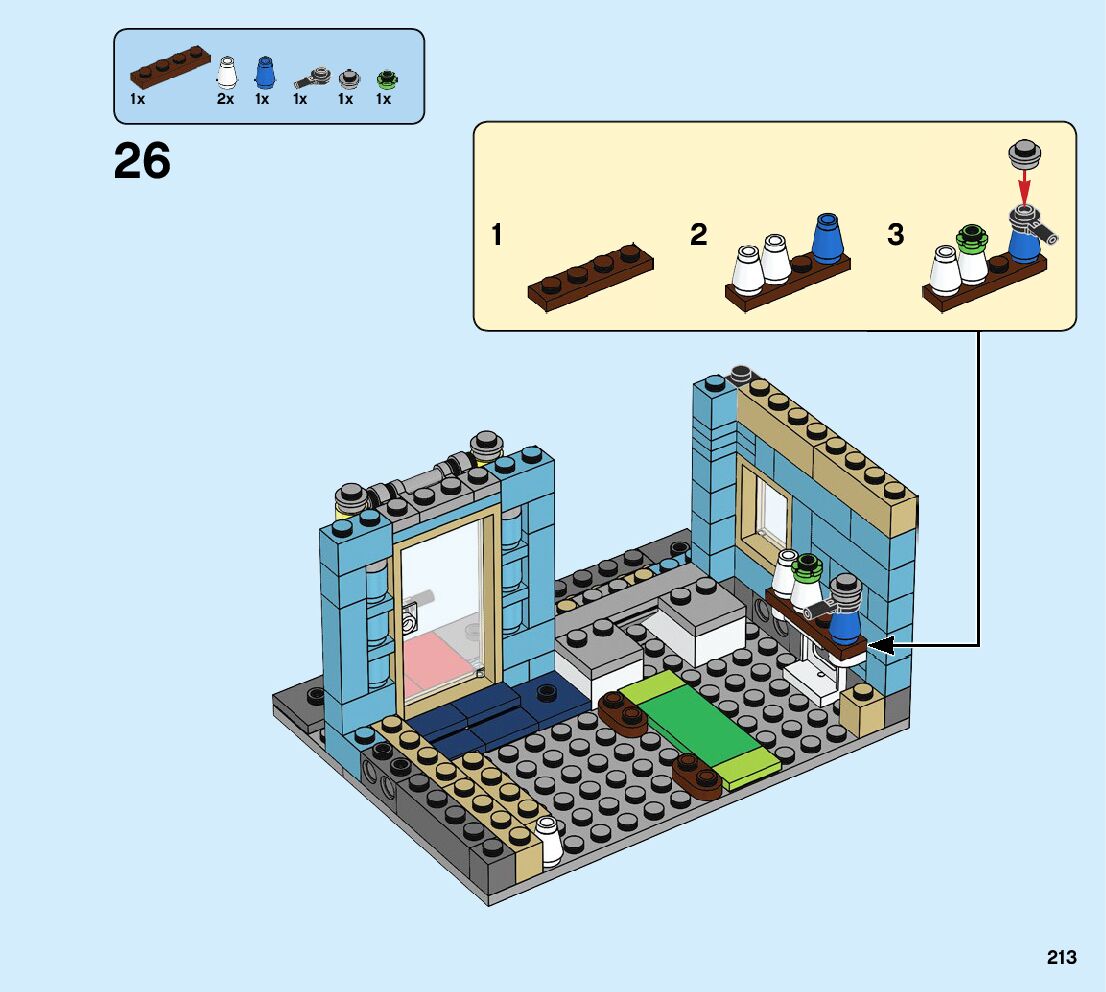 1x 2x 1x 1x 1x 1x

26

1

2

3

213