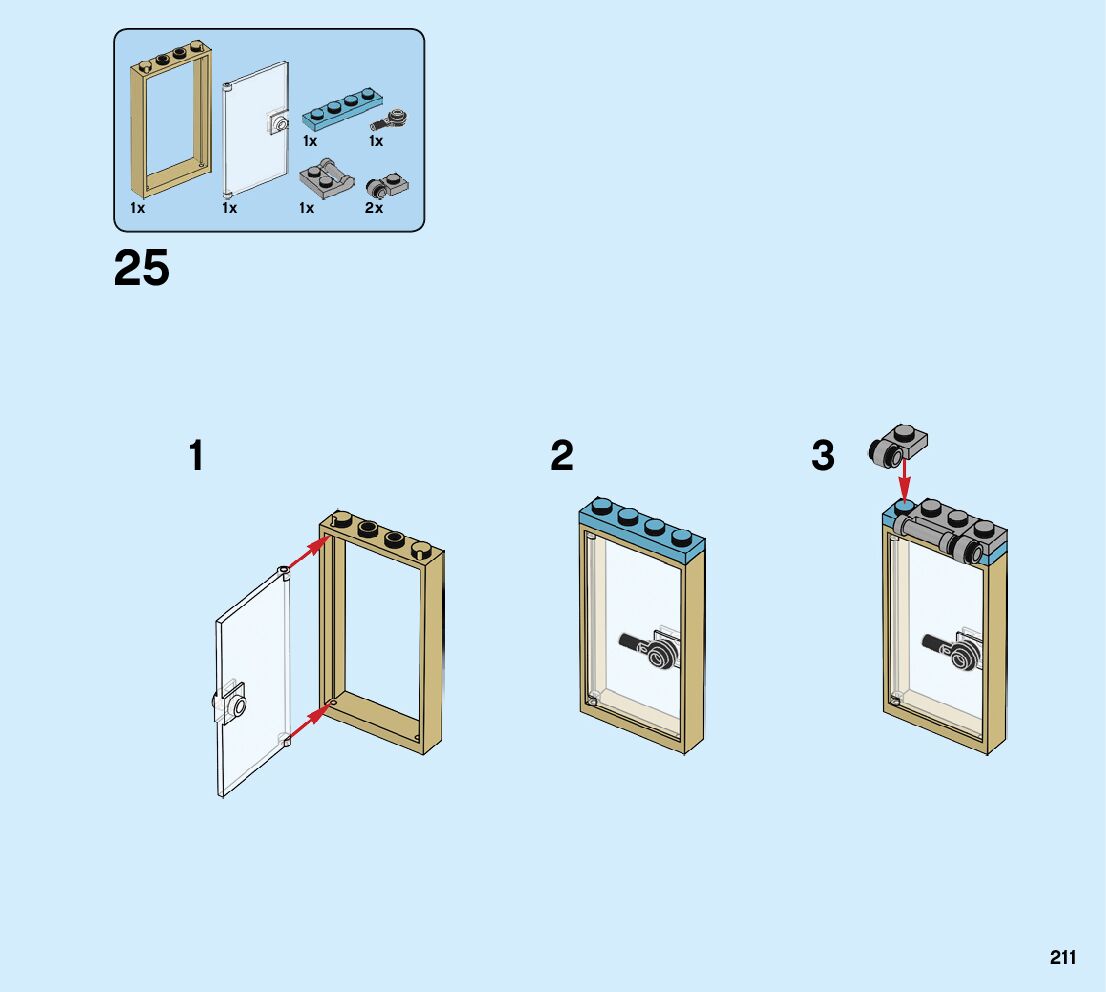 1x 1x 1x 1x 1x 2x

25

1

2

3

211