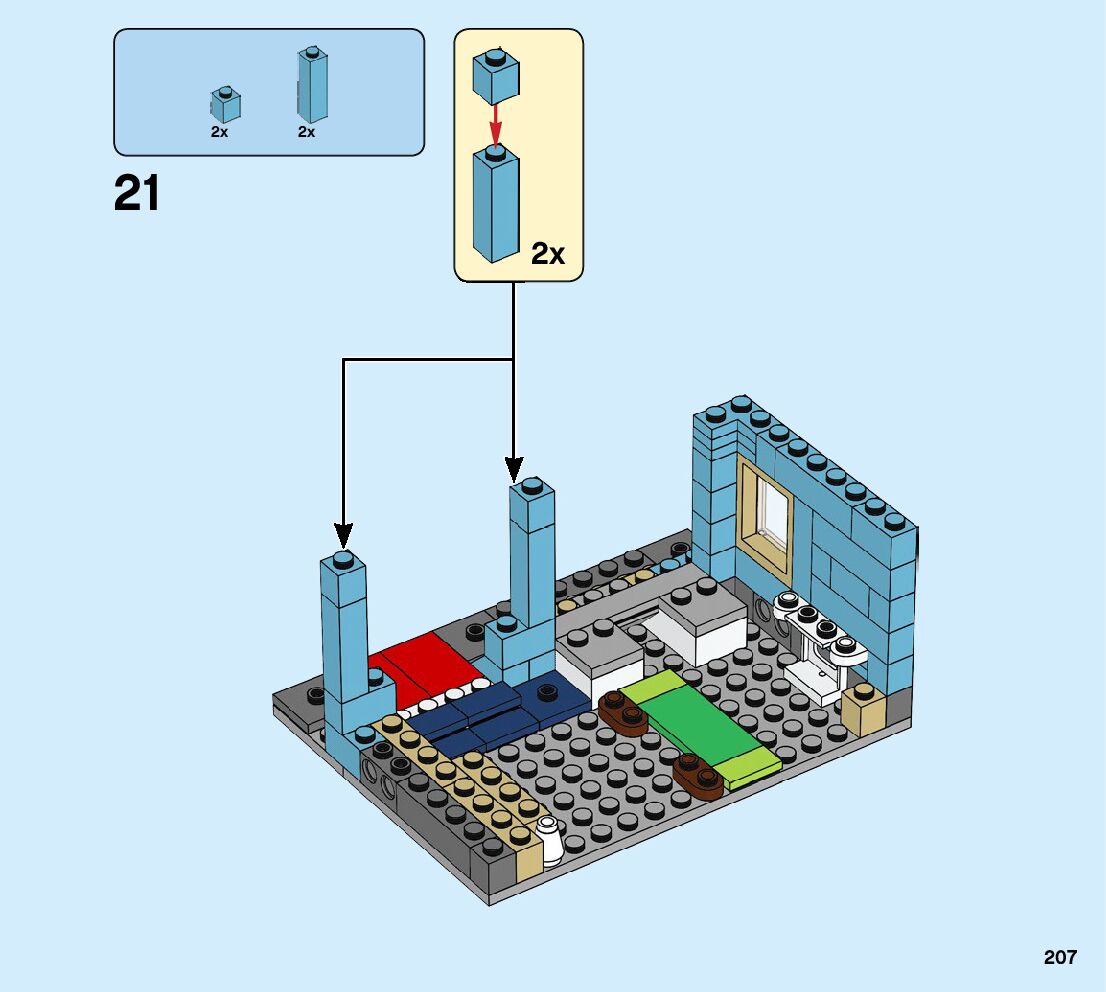 2x 2x

21

2x

207