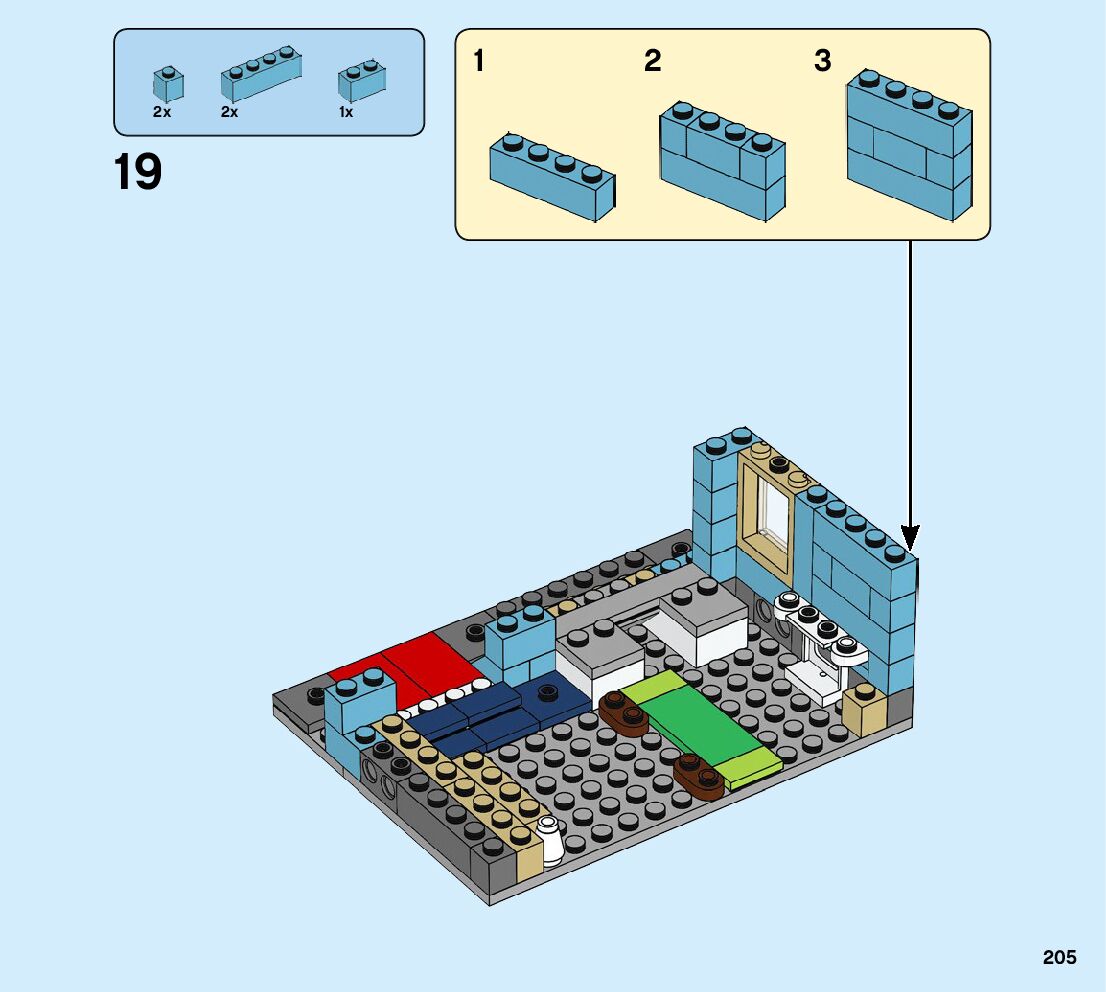 2x 2x 1x

19

1 2 3

205