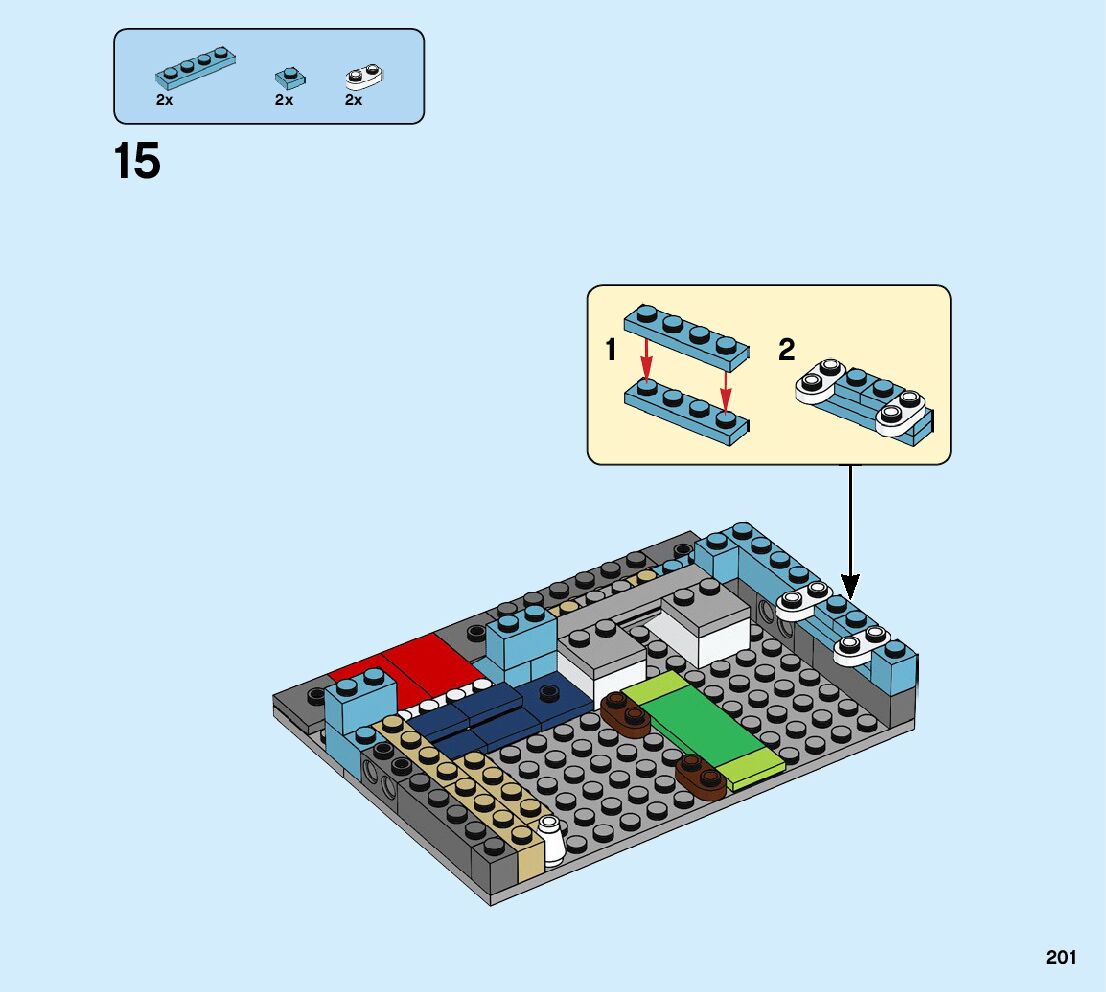 2x 2x 2x

15

1 2

201