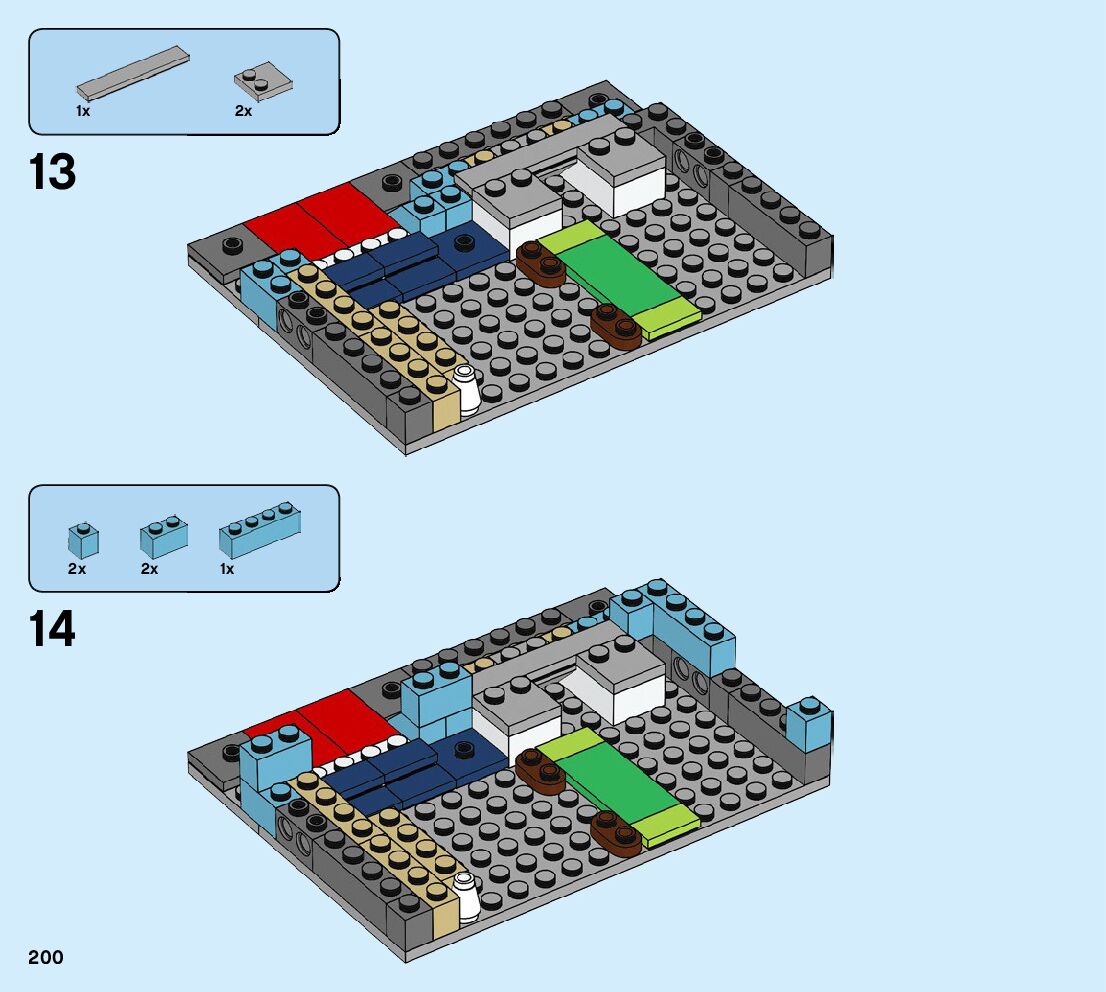 1x
2x

13

2x
2x
1x

14

200