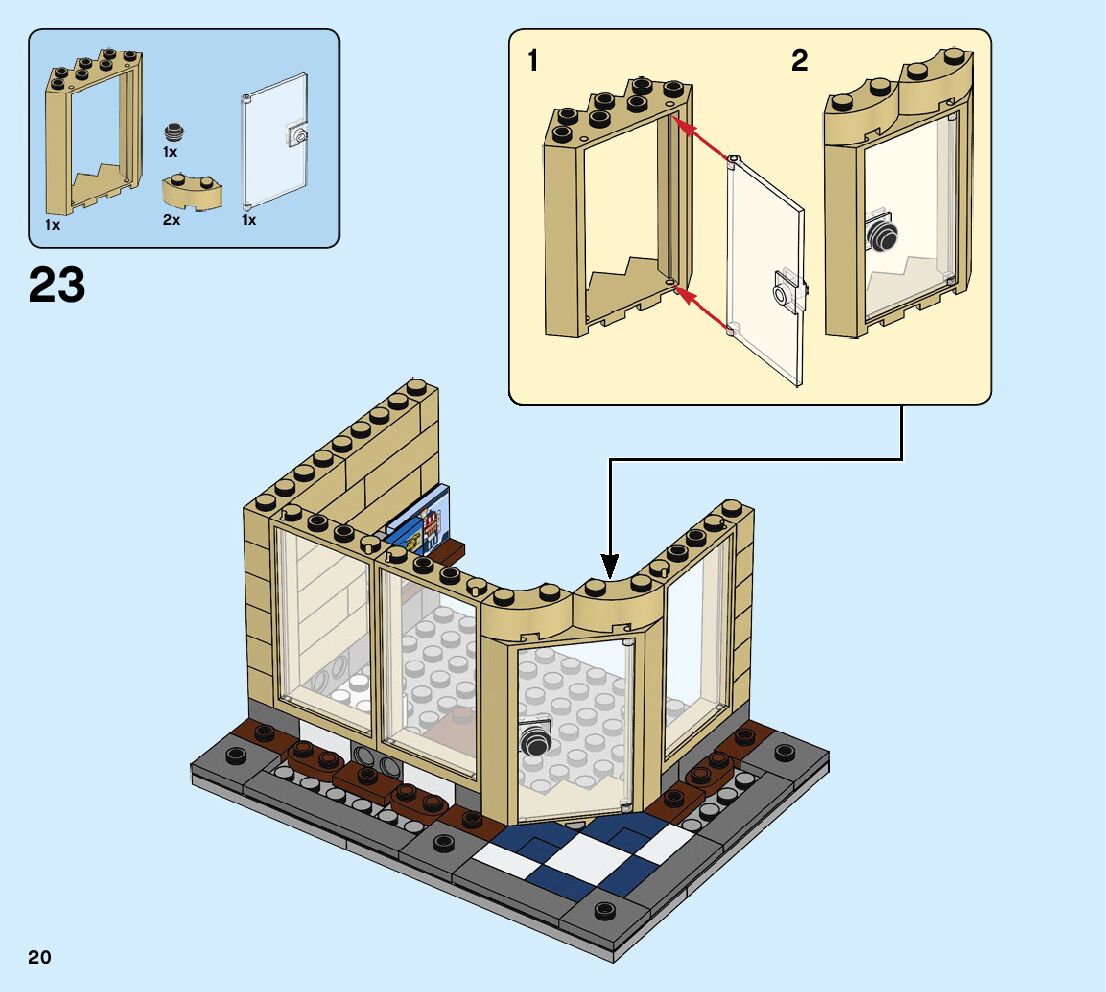 1x
1x
2x
1x

23

1
2

20