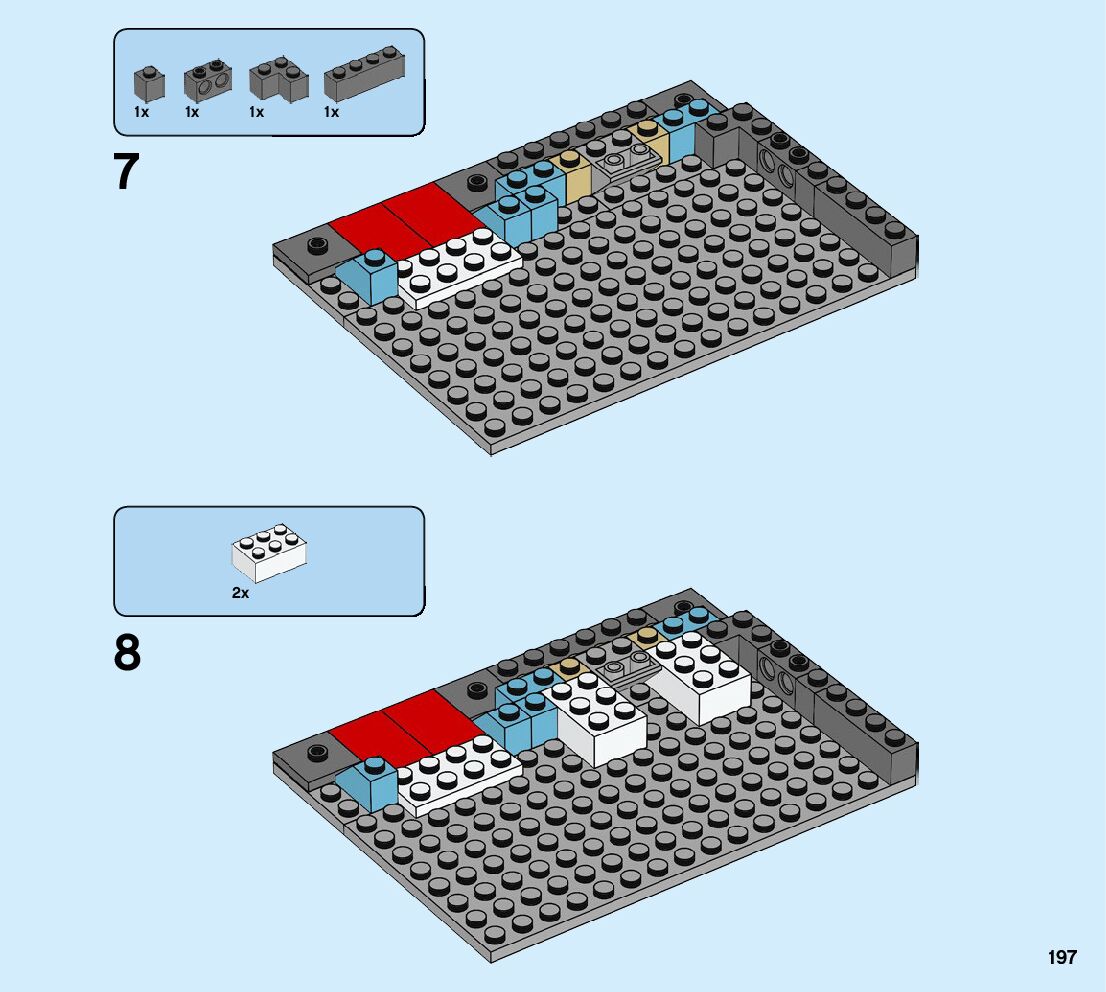 1x 1x 1x 1x

7

2x

8

197