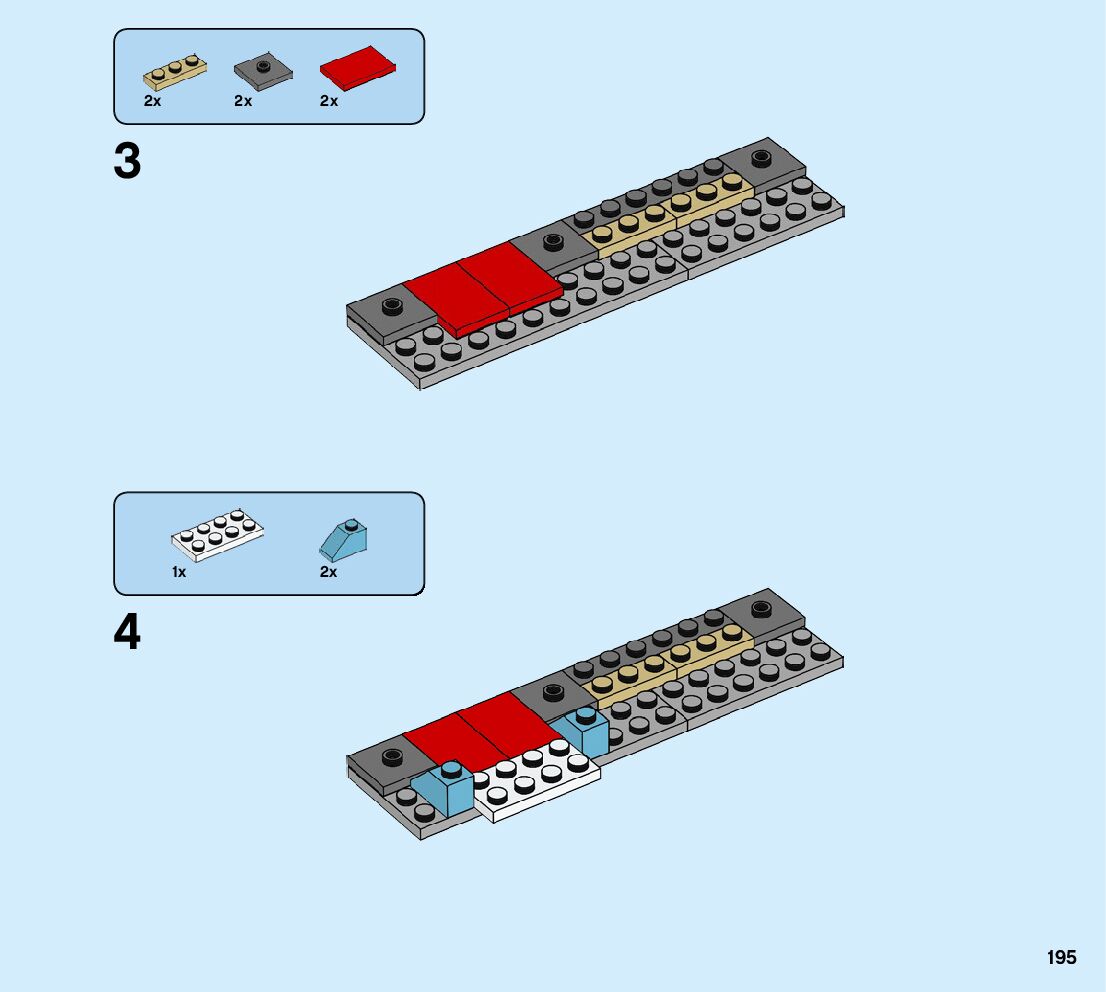 2x 2x 2x

3

1x 2x

4

195