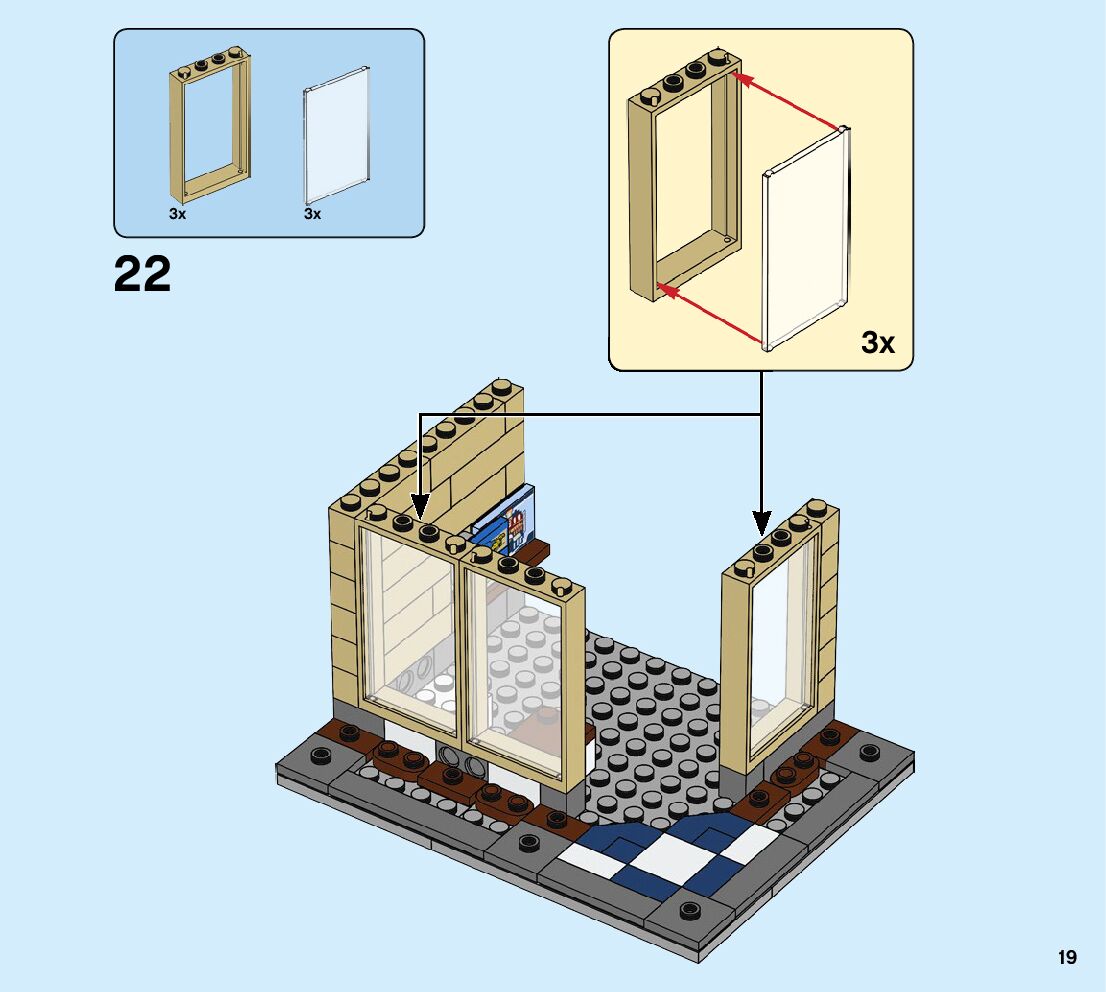 3x 3x

22

3x

19