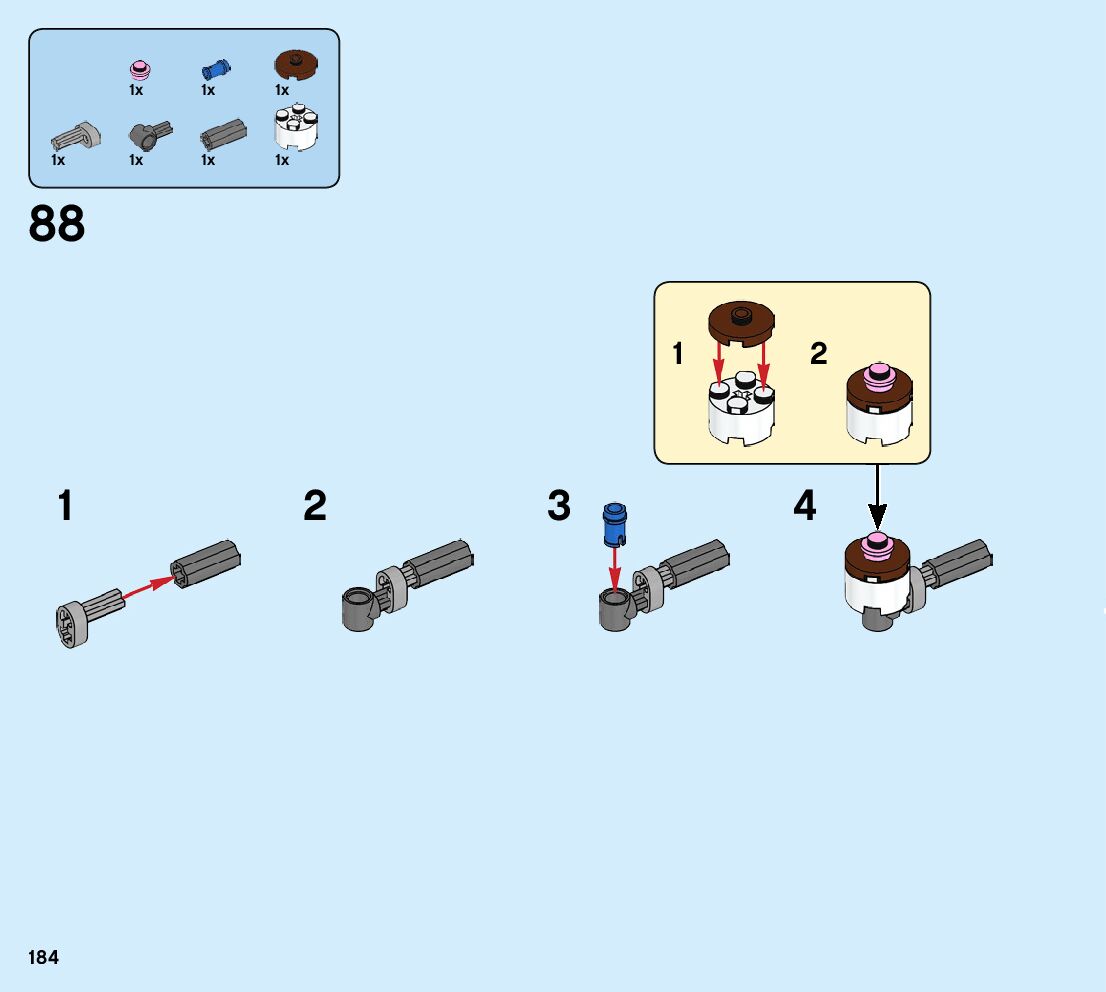 1x 1x 1x
1x 1x 1x 1x

88

1 2

1 2 3 4

184