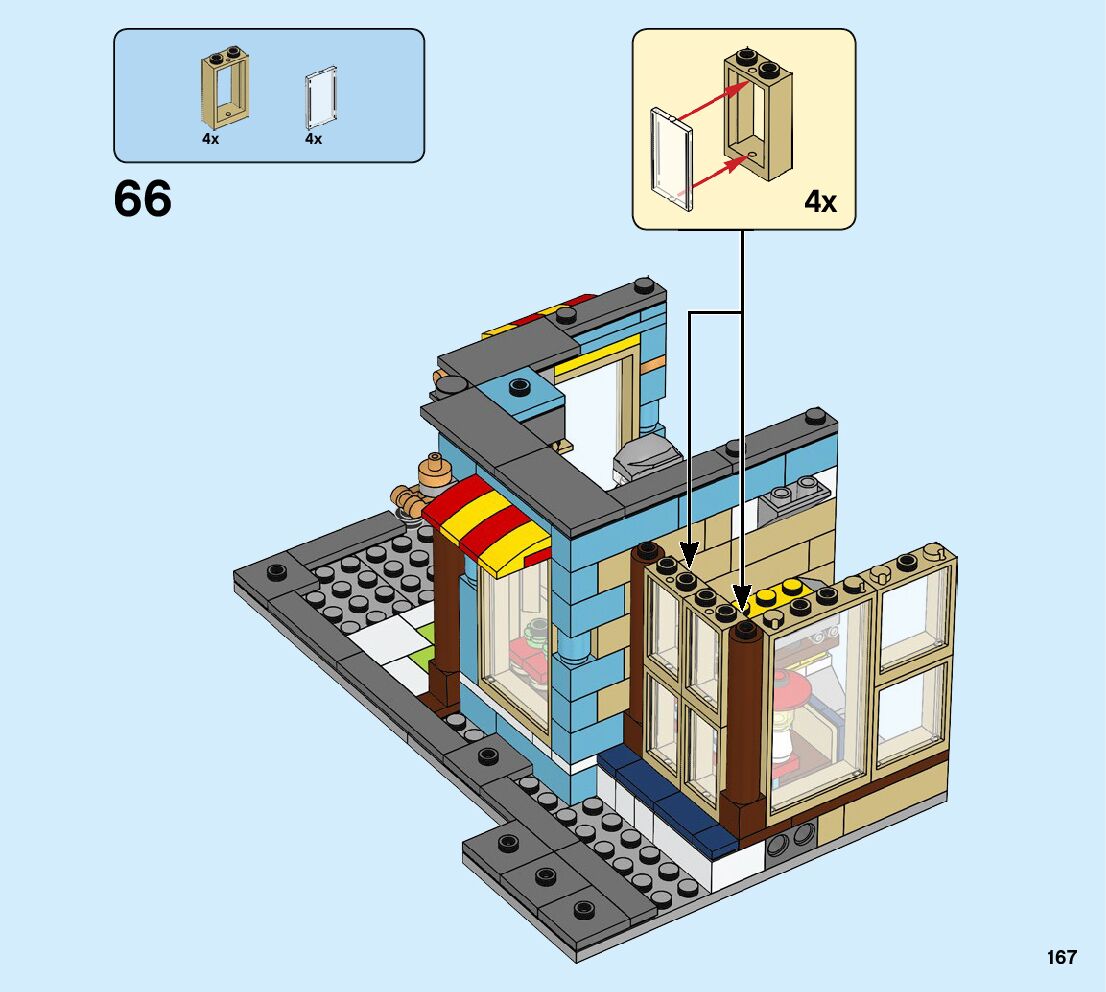 4x
4x

66

4x

167