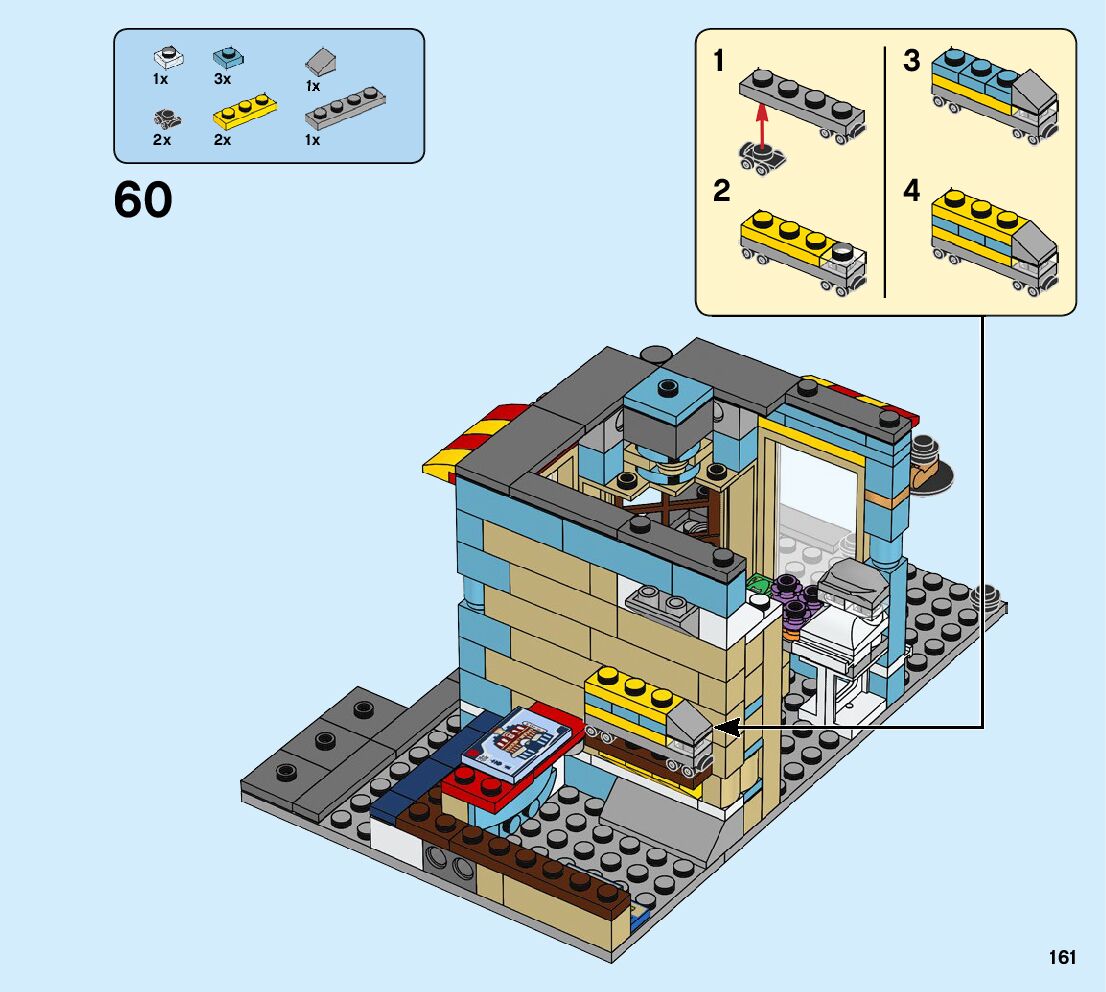 1x 3x 1x
2x 2x 1x

60

1
2
3
4

161