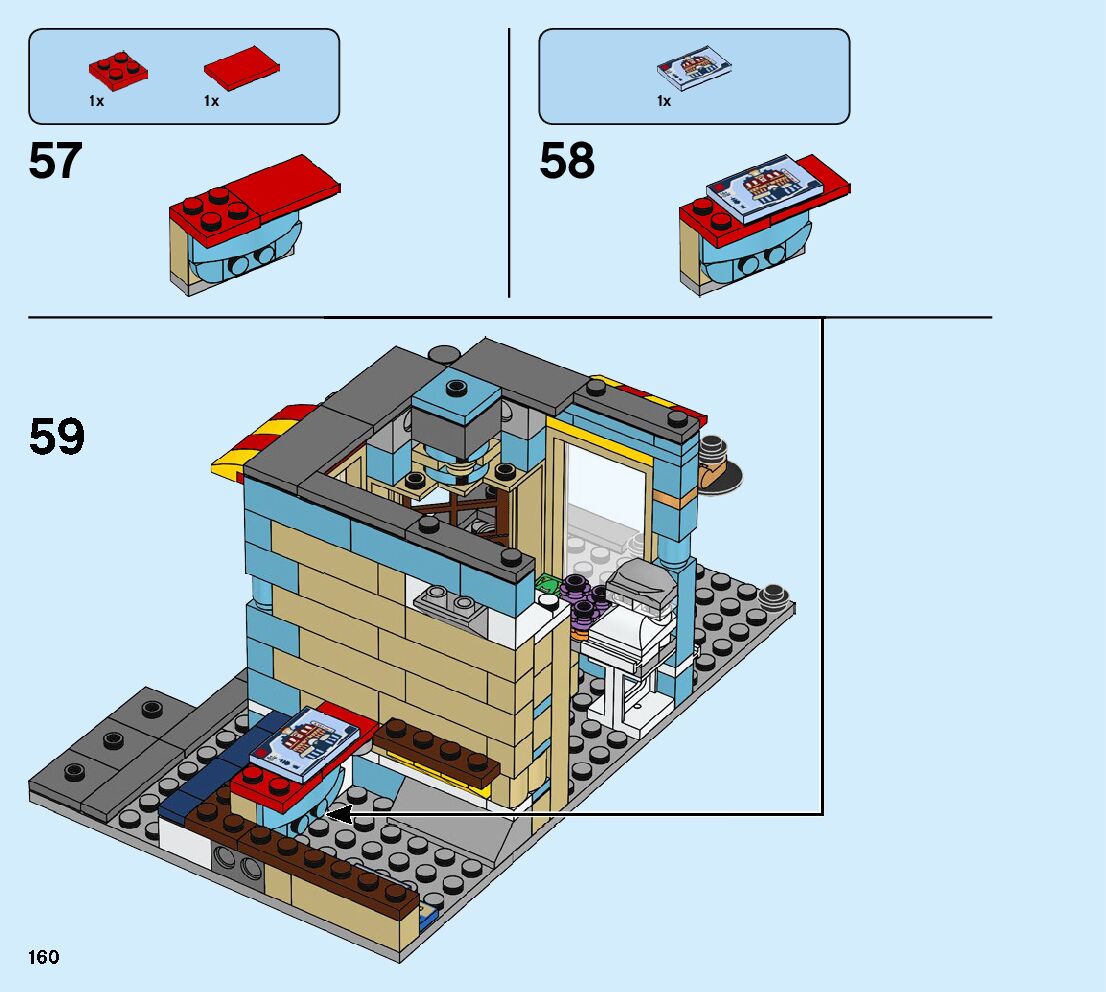 1x 1x

57

1x

58

59

160